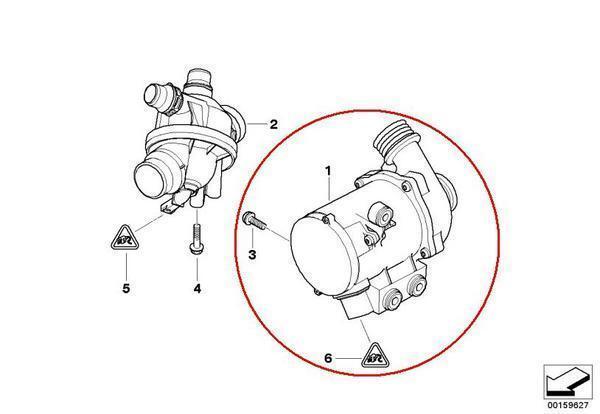 2

1

3

5

4

6

00159627