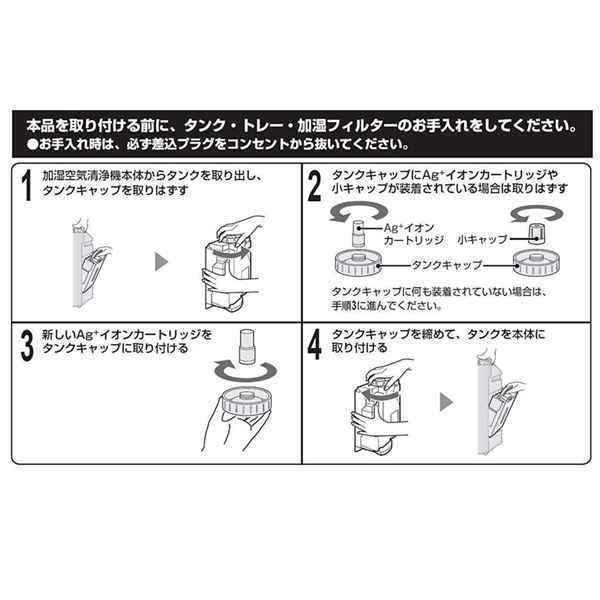 本品を取り付ける前に、タンク・トレー・加湿フィルターのお手入れをしてください。
●お手入れ時は、必ず差込プラグをコンセントから抜いてください。

1 加湿空気清浄機本体からタンクを取り出し、タンクキャップを取りはずす

2 タンクキャップに$Ag^+$イオンカートリッジや小キャップが装着されている場合は取りはずす

$Ag^+$イオンカートリッジ

小キャップ

タンクキャップ

タンクキャップに何も装着されていない場合は、手順3に進んでください。

3 新しい$Ag^+$イオンカートリッジをタンクキャップに取り付ける

4 タンクキャップを締めて、タンクを本体に取り付ける