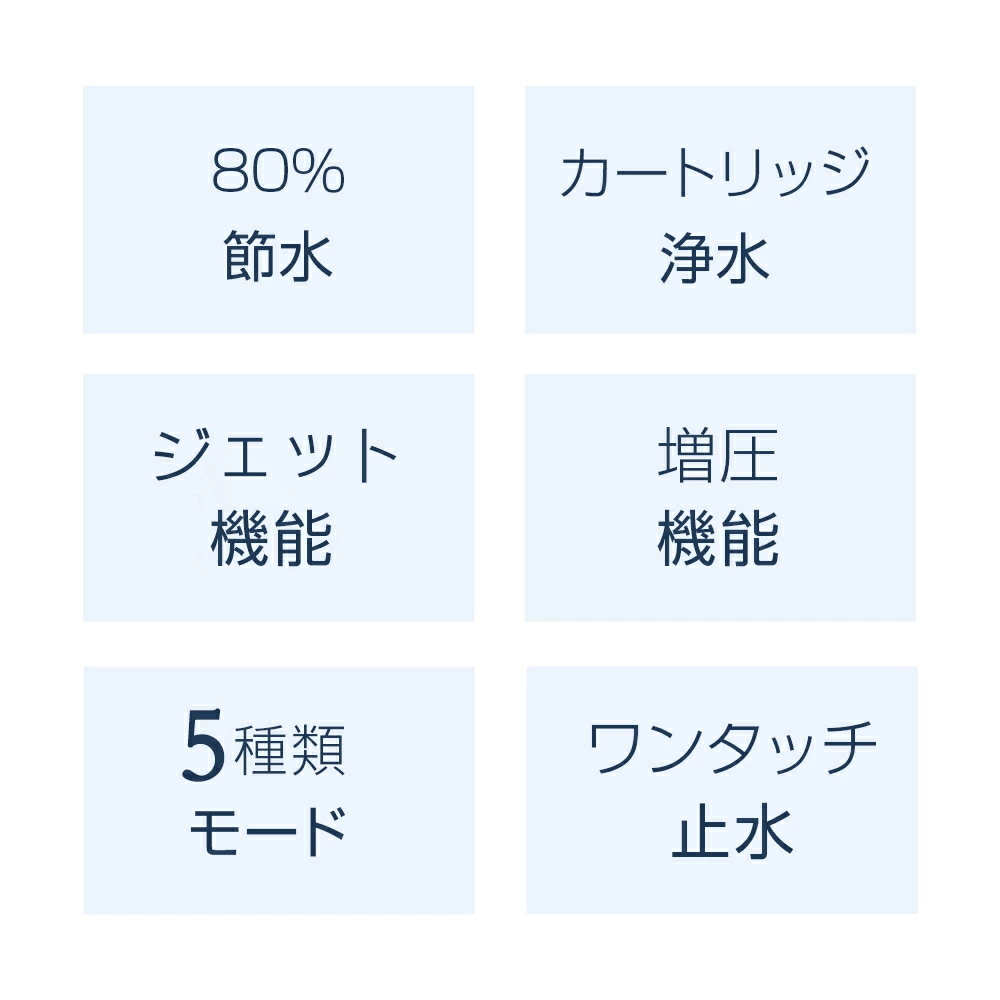 80%
節水

カートリッジ
浄水

ジェット
機能

増圧
機能

5種類
モード

ワンタッチ
止水