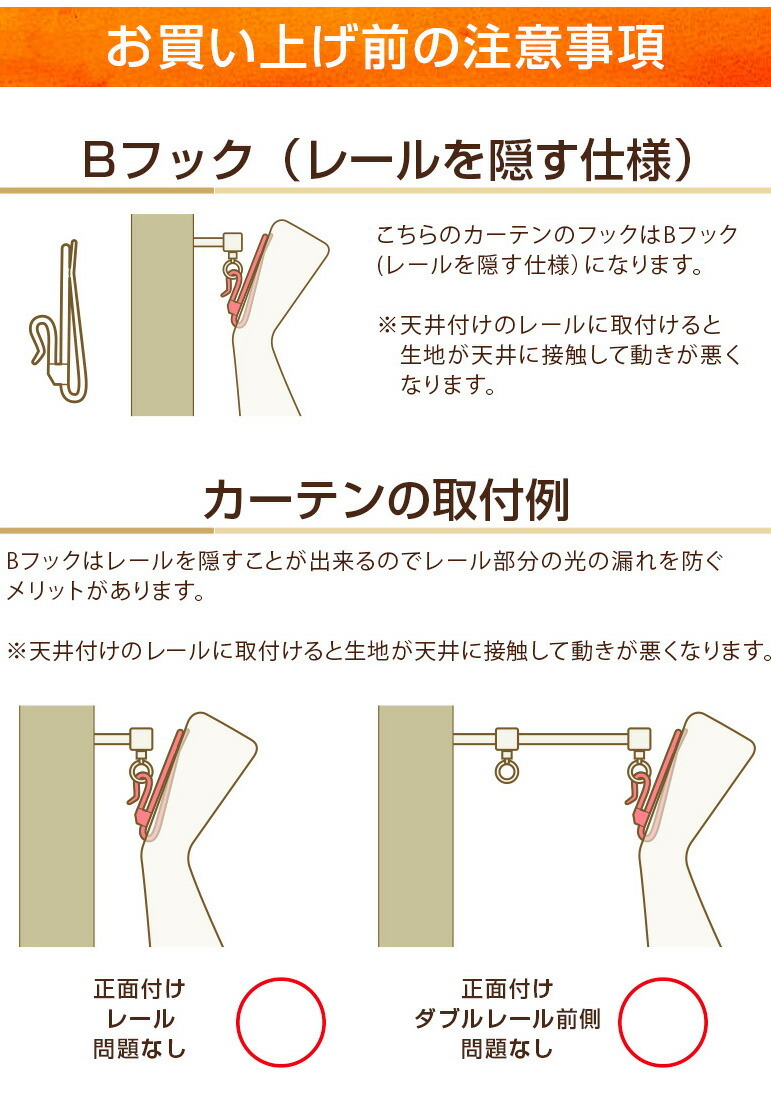 お買い上げ前の注意事項

Bフック（レールを隠す仕様）

こちらのカーテンのフックはBフック（レールを隠す仕様）になります。

※天井付けのレールに取付けると生地が天井に接触して動きが悪くなります。

カーテンの取付例

Bフックはレールを隠すことが出来るのでレール部分の光の漏れを防ぐメリットがあります。

※天井付けのレールに取付けると生地が天井に接触して動きが悪くなります。

正面付け
レール
問題なし

正面付け
ダブルレール前側
問題なし