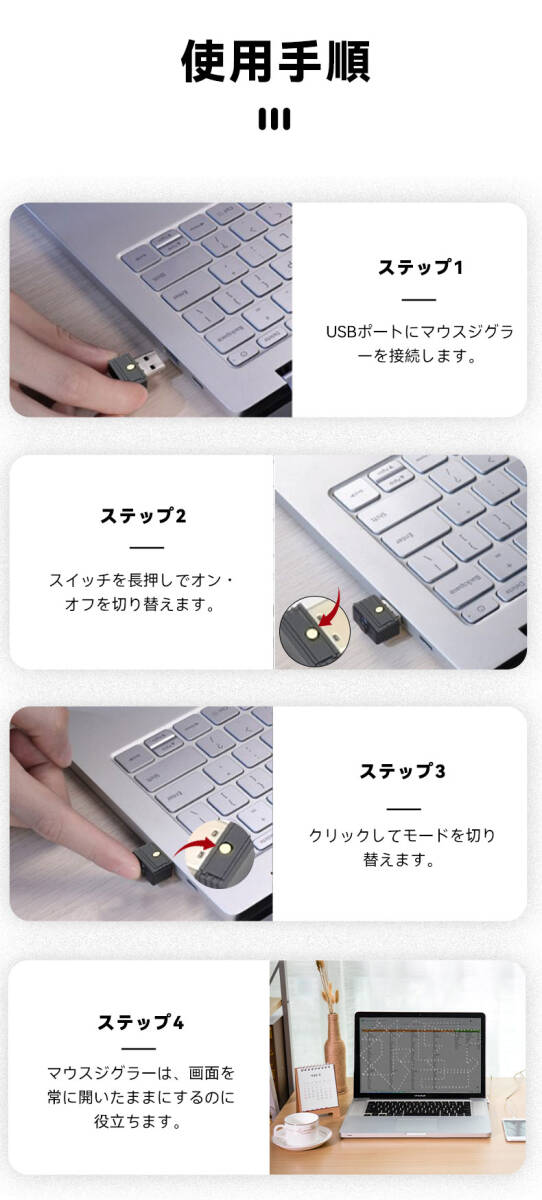 使用手順

ステップ1

USBポートにマウスジグラーを接続します。

ステップ2

スイッチを長押しでオン・オフを切り替えます。

ステップ3

クリックしてモードを切り替えます。

ステップ4

マウスジグラーは、画面を常に開いたままにするのに役立ちます。