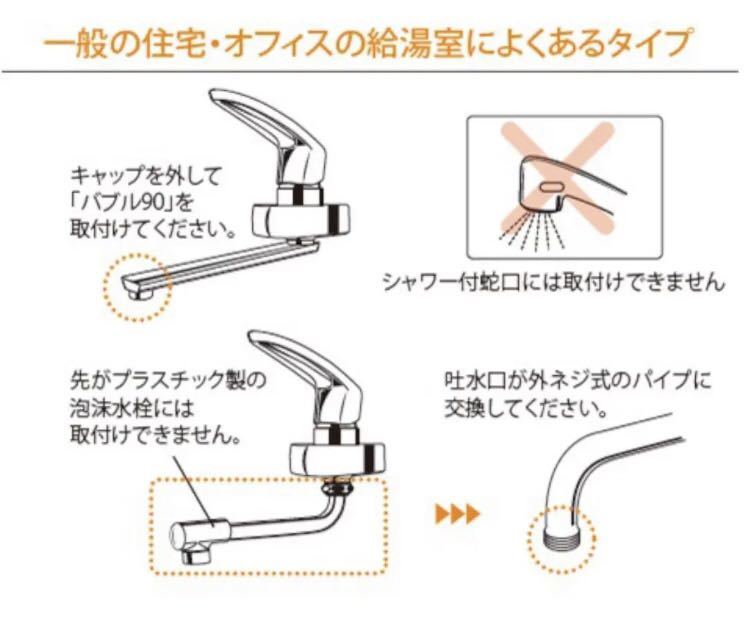 一般の住宅・オフィスの給湯室によくあるタイプ

キャップを外して「バブル90」を取付けてください。

シャワー付蛇口には取付けできません

先がプラスチック製の泡沫水栓には取付けできません。

吐水口が外ネジ式のパイプに交換してください。