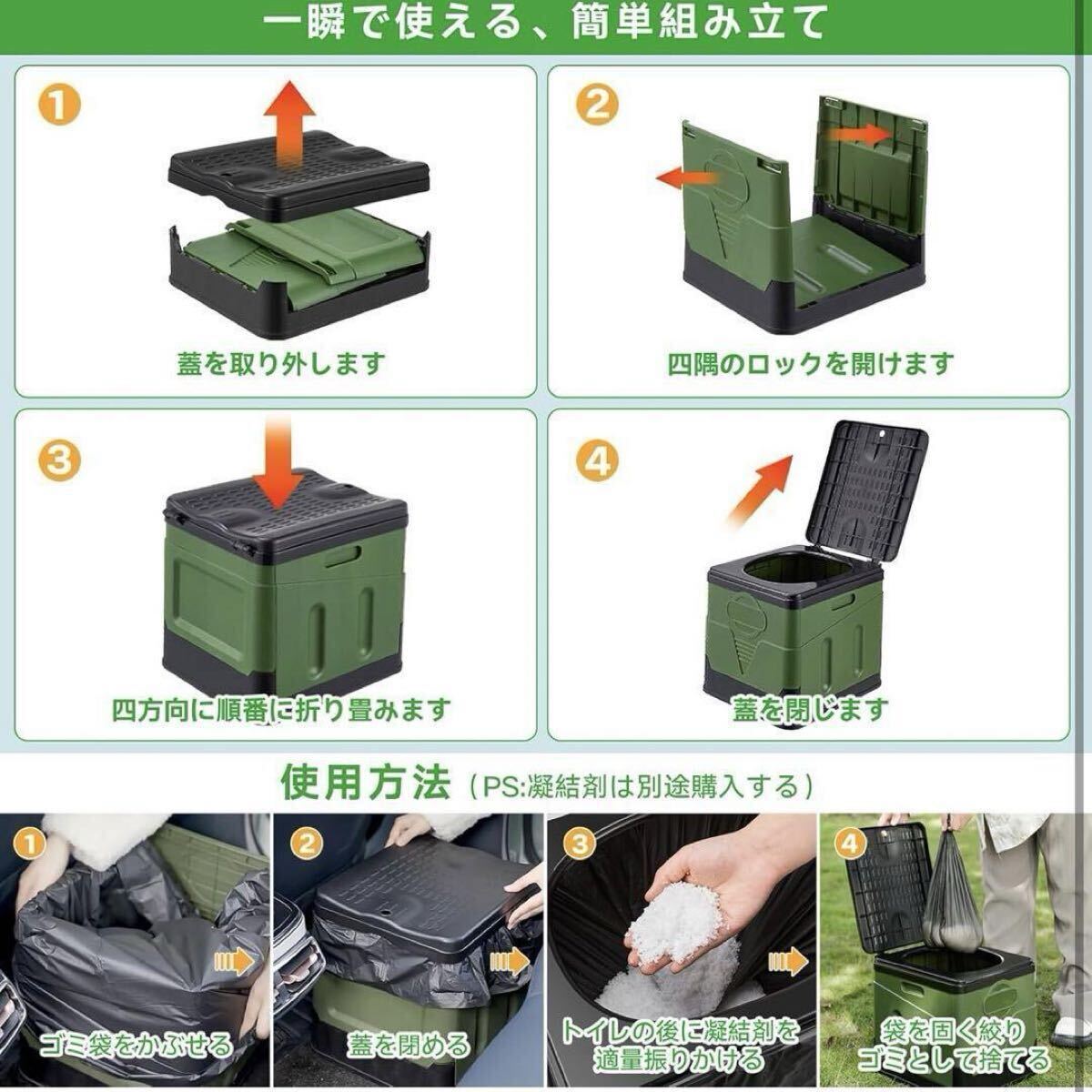 一瞬で使える、簡単組み立て

1
蓋を取り外します

2
四隅のロックを開けます

3
四方向に順番に折り畳みます

4
蓋を閉じます

使用方法（PS:凝結剤は別途購入する）

1
ゴミ袋をかぶせる

2
蓋を閉める

3
トイレの後に凝結剤を適量振りかける

4
袋を固く絞りゴミとして捨てる