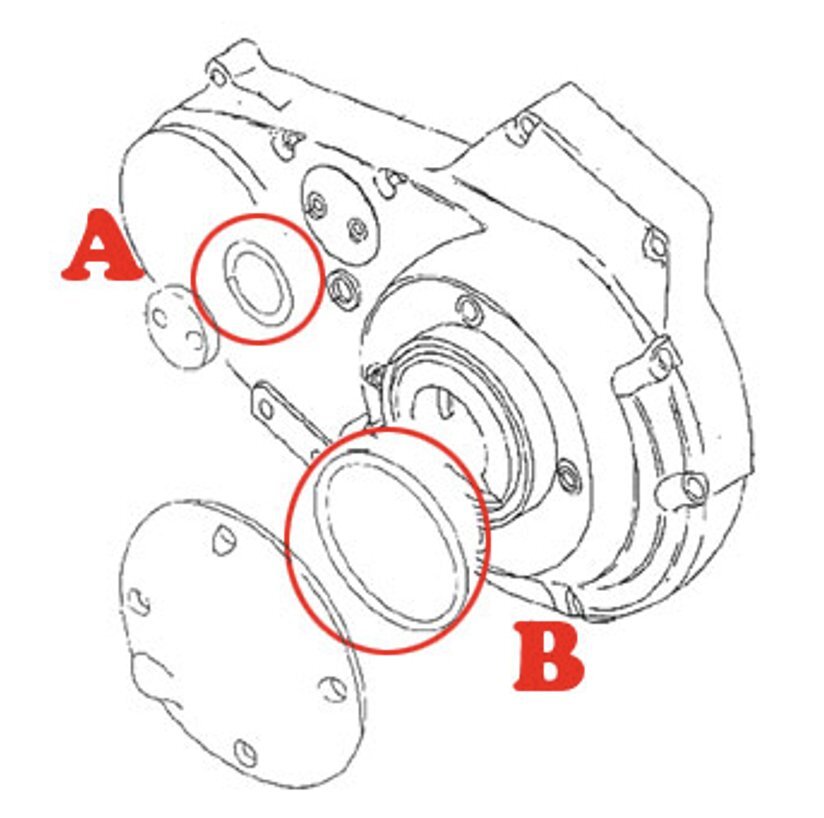 A

B