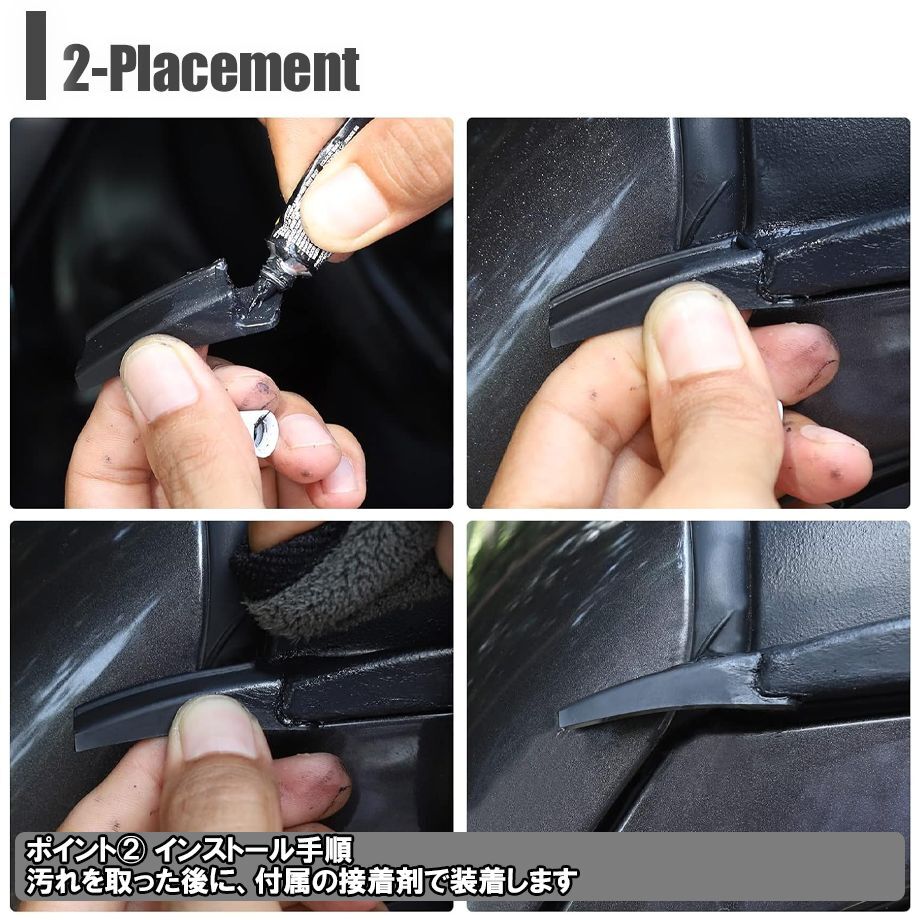 2-Placement

ポイント② インストール手順
汚れを取った後に、付属の接着剤で装着します