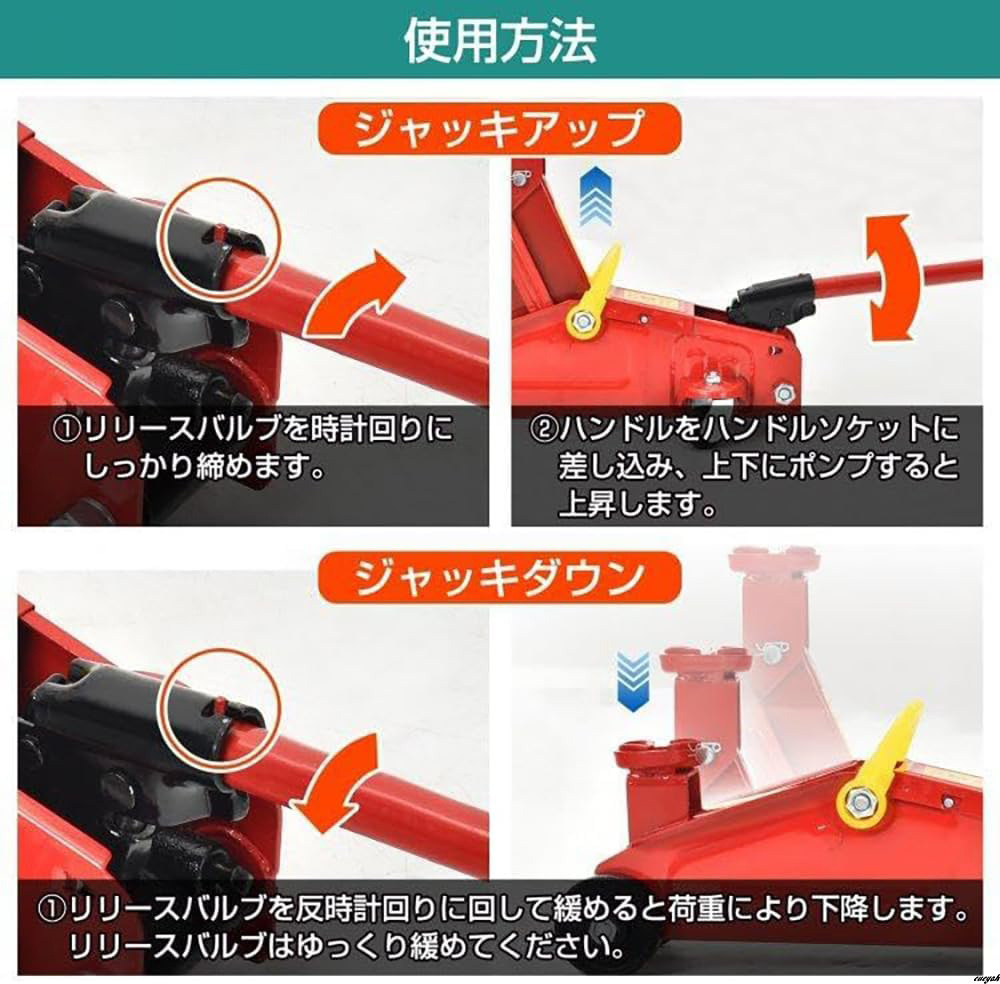 使用方法

ジャッキアップ

①リリースバルブを時計回りにしっかり締めます。

②ハンドルをハンドルソケットに差し込み、上下にポンプすると上昇します。

ジャッキダウン

①リリースバルブを反時計回りに回して緩めると荷重により下降します。リリースバルブはゆっくり緩めてください。