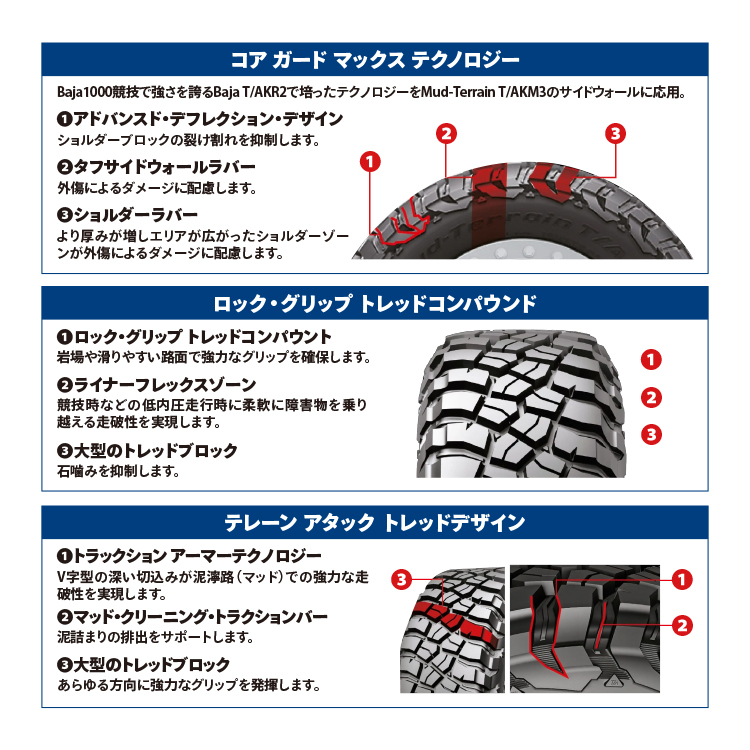 コア ガード マックス テクノロジー

Baja1000競技で強さを誇るBaja T/AKR2で培ったテクノロジーをMud-Terrain T/AKM3のサイドウォールに応用。

❶アドバンスド・デフレクション・デザイン
ショルダーブロックの裂け割れを抑制します。

❷タフサイドウォールラバー
外傷によるダメージに配慮します。

❸ショルダーラバー
より厚みが増しエリアが広がったショルダーゾーンが外傷によるダメージに配慮します。

1
2
3

ロック・グリップ トレッドコンパウンド

❶ロック・グリップ トレッドコンパウント
岩場や滑りやすい路面で強力なグリップを確保します。

❷ライナーフレックスゾーン
競技時などの低内圧走行時に柔軟に障害物を乗り越える走破性を実現します。

❸大型のトレッドブロック
石噛みを抑制します。

1
2
3

テレーン アタック トレッドデザイン

❶トラックション アーマーテクノロジー
V字型の深い切込みが泥濘路（マッド）での強力な走破性を実現します。

❷マッド・クリーニング・トラクションバー
泥詰まりの排出をサポートします。

❸大型のトレッドブロック
あらゆる方向に強力なグリップを発揮します。

3
1
2