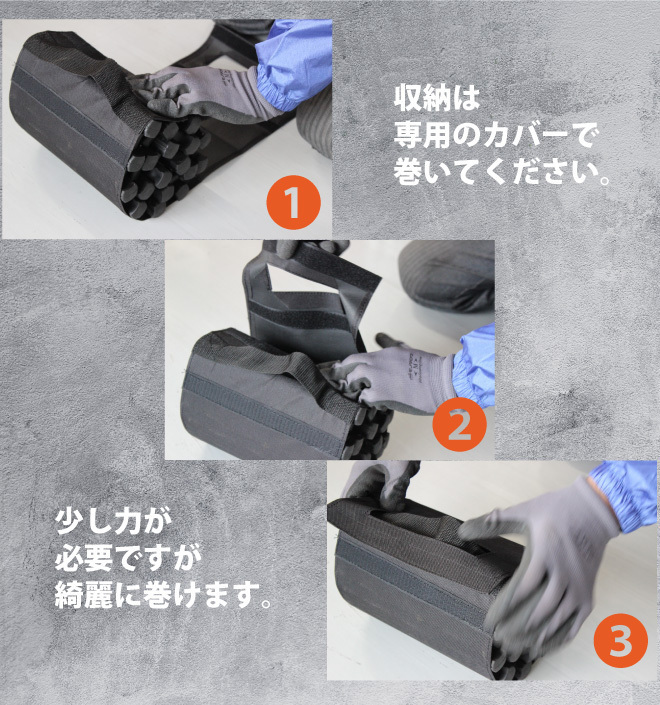 1

収納は
専用のカバーで
巻いてください。

2

少し力が
必要ですが
綺麗に巻けます。

3