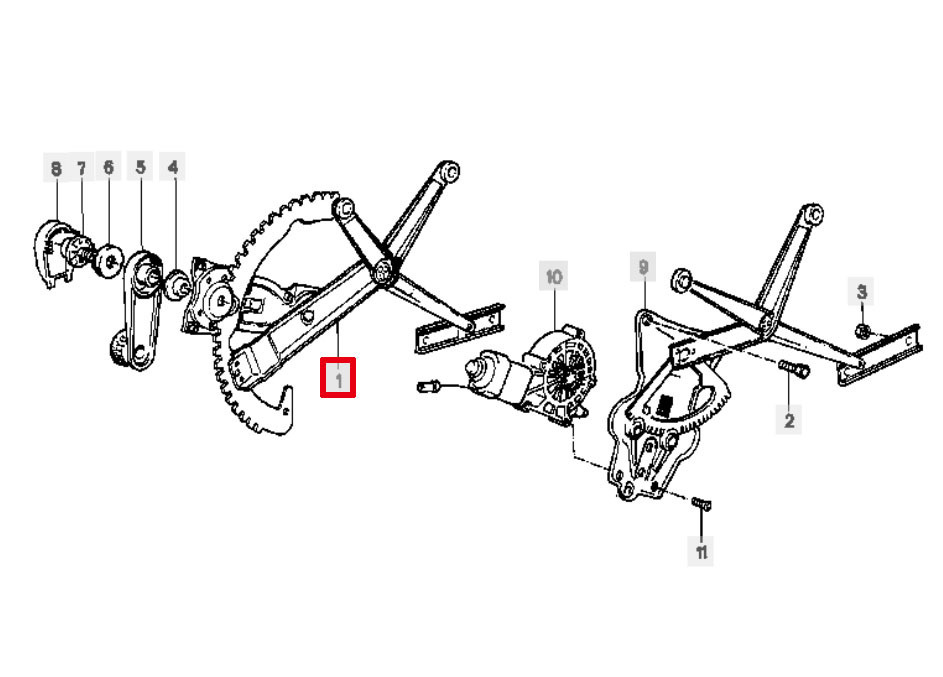 8
7
6
5
4
1
10
9
3
2
11