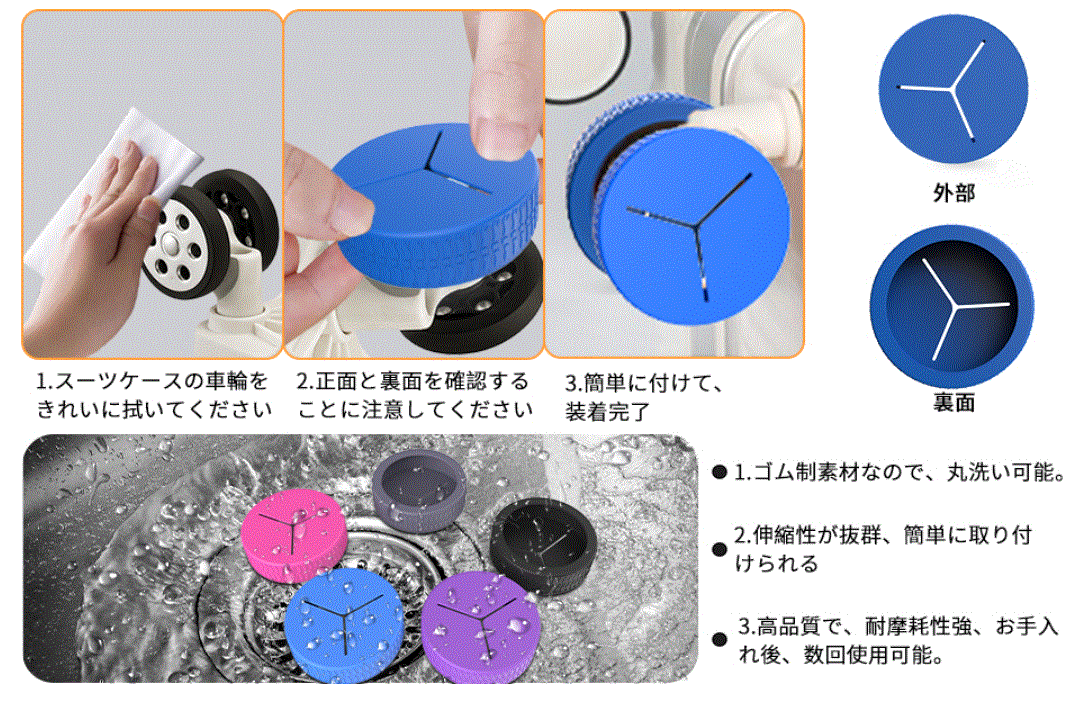 外部

裏面

1.スーツケースの車輪をきれいに拭いてください

2.正面と裏面を確認することに注意してください

3.簡単に付けて、装着完了

● 1.ゴム制素材なので、丸洗い可能。

● 2.伸縮性が抜群、簡単に取り付けられる

● 3.高品質で、耐摩耗性強、お手入れ後、数回使用可能。