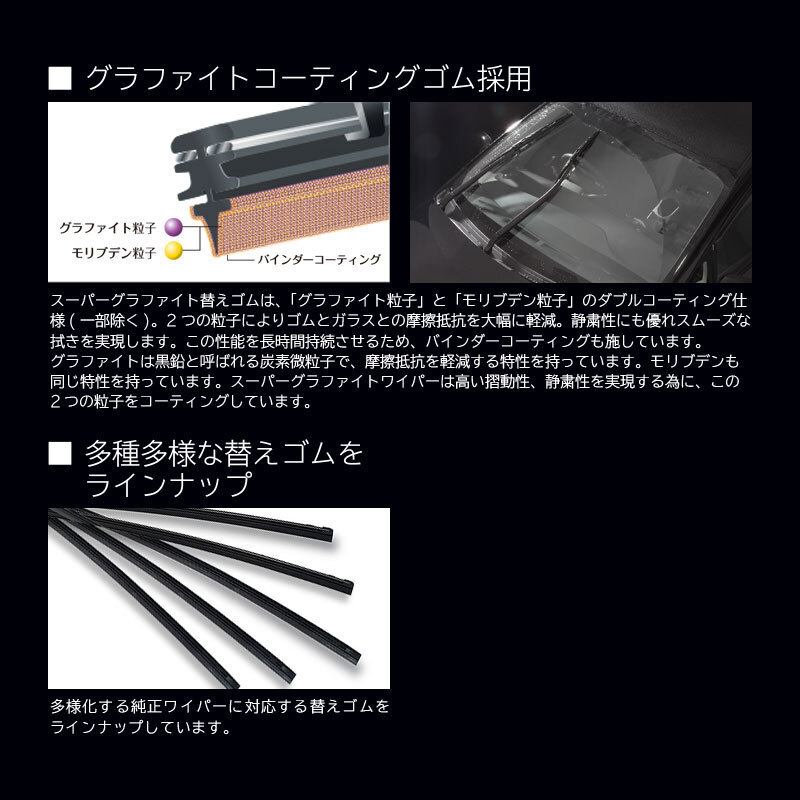 ■ グラファイトコーティングゴム採用

グラファイト粒子
モリブデン粒子
バインダーコーティング

スーパーグラファイト替えゴムは、「グラファイト粒子」と「モリブデン粒子」のダブルコーティング仕様（一部除く）。２つの粒子によりゴムとガラスとの摩擦抵抗を大幅に軽減。静粛性にも優れスムーズな拭きを実現します。この性能を長時間持続させるため、バインダーコーティングも施しています。
グラファイトは黒鉛と呼ばれる炭素微粒子で、摩擦抵抗を軽減する特性を持っています。モリブデンも同じ特性を持っています。スーパーグラファイトワイパーは高い摺動性、静粛性を実現する為に、この２つの粒子をコーティングしています。

■ 多種多様な替えゴムをラインナップ

多様化する純正ワイパーに対応する替えゴムをラインナップしています。