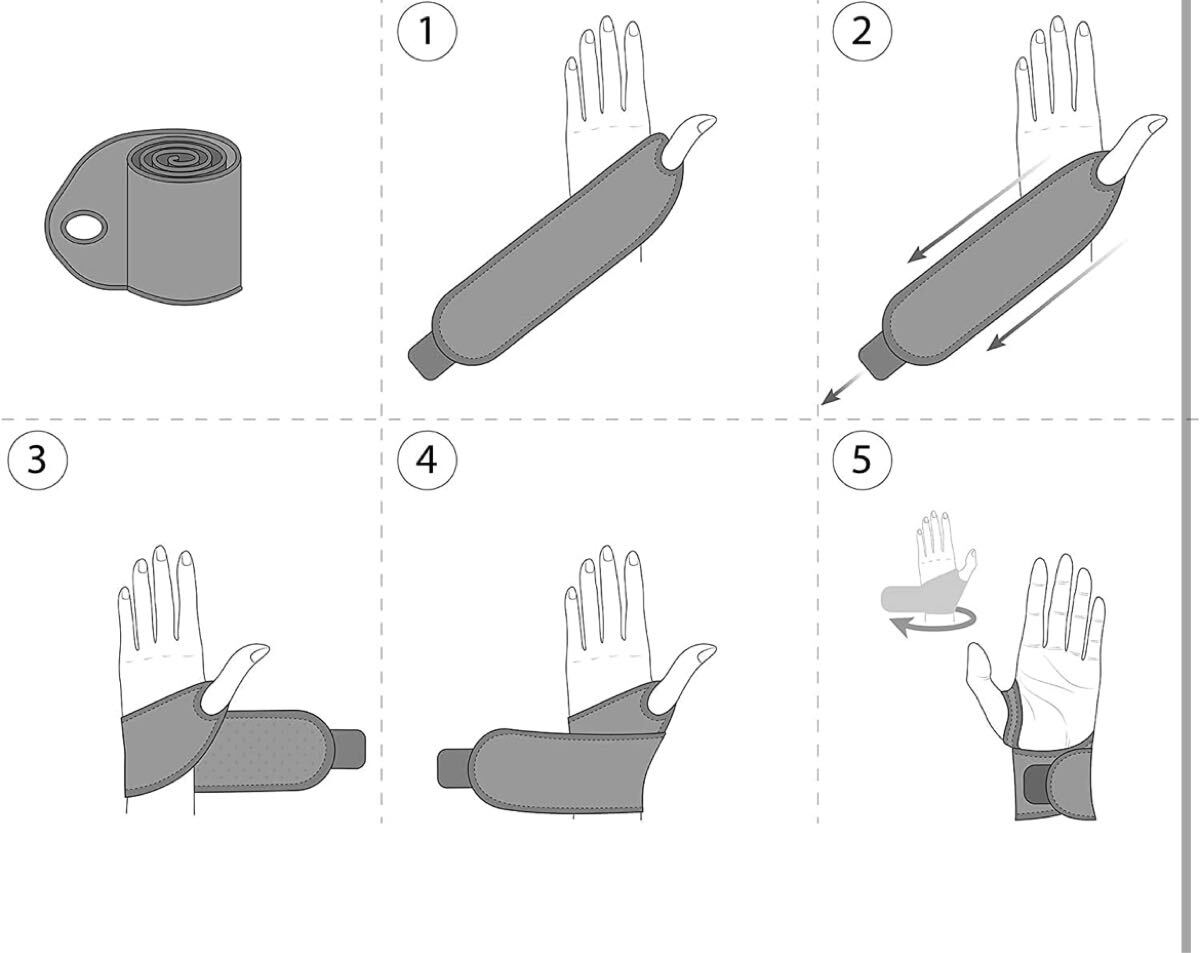 1
2
3
4
5