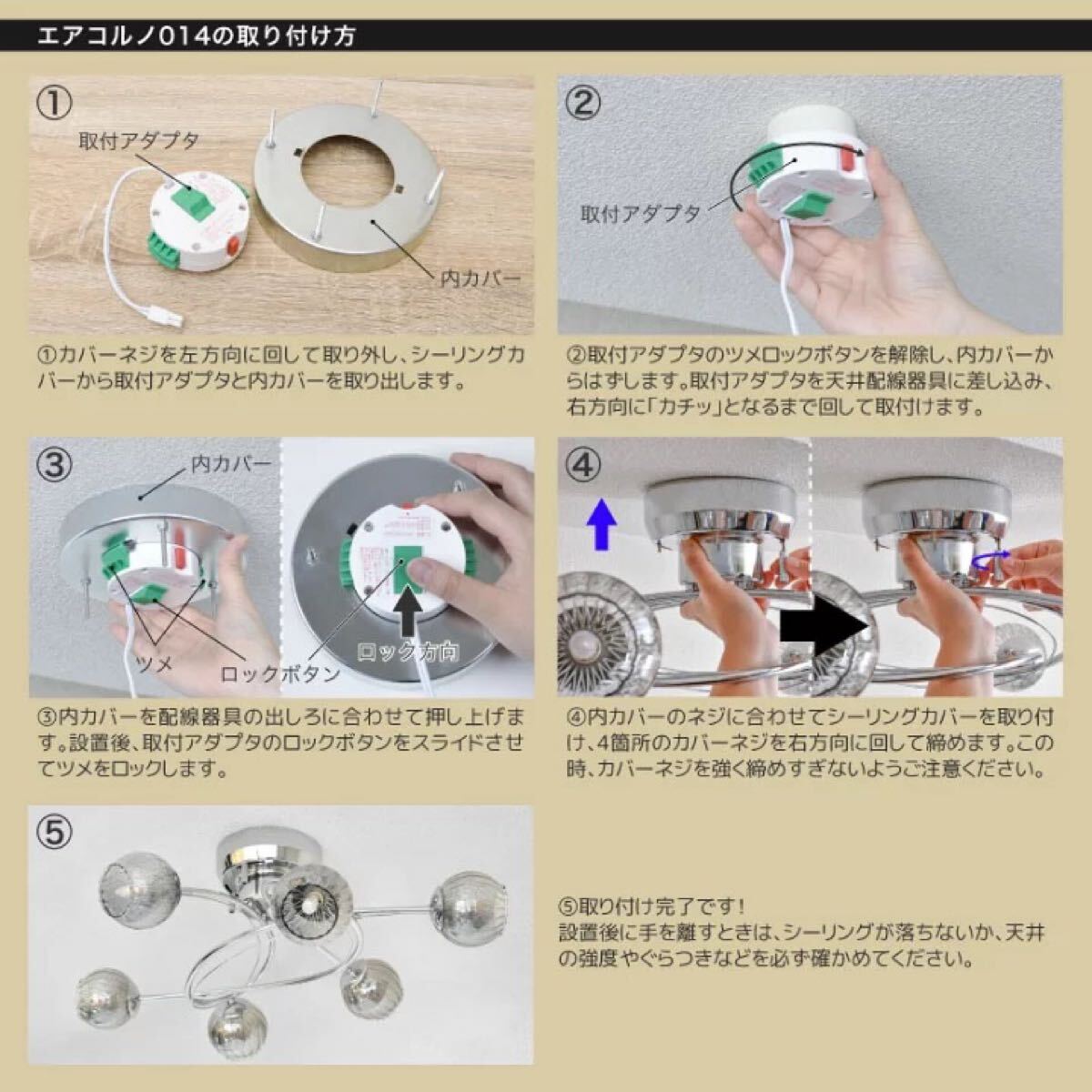 エアコルノ014の取り付け方

①

取付アダプタ

内カバー

①カバーネジを左方向に回して取り外し、シーリングカバーから取付アダプタと内カバーを取り出します。

②

取付アダプタ

②取付アダプタのツメロックボタンを解除し、内カバーからはずします。取付アダプタを天井配線器具に差し込み、右方向に「カチッ」となるまで回して取付けます。

③

内カバー

ツメ

ロックボタン

ロック方向

③内カバーを配線器具の出しろに合わせて押し上げます。設置後、取付アダプタのロックボタンをスライドさせてツメをロックします。

④

④内カバーのネジに合わせてシーリングカバーを取り付け、4箇所のカバーネジを右方向に回して締めます。この時、カバーネジを強く締めすぎないようご注意ください。

⑤

⑤取り付け完了です！
設置後に手を離すときは、シーリングが落ちないか、天井の強度やぐらつきなどを必ず確かめてください。