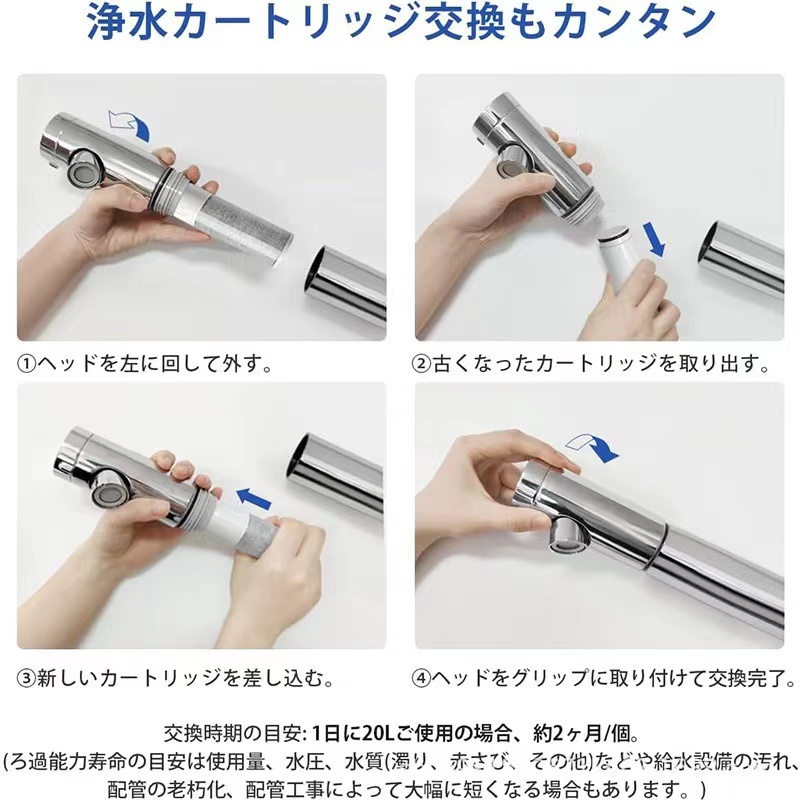 浄水カートリッジ交換もカンタン

①ヘッドを左に回して外す。

②古くなったカートリッジを取り出す。

③新しいカートリッジを差し込む。

④ヘッドをグリップに取り付けて交換完了。

交換時期の目安: 1日に20Lご使用の場合、約2ヶ月/個。
(ろ過能力寿命の目安は使用量、水圧、水質(濁り、赤さび、その他)などや給水設備の汚れ、配管の老朽化、配管工事によって大幅に短くなる場合もあります。)