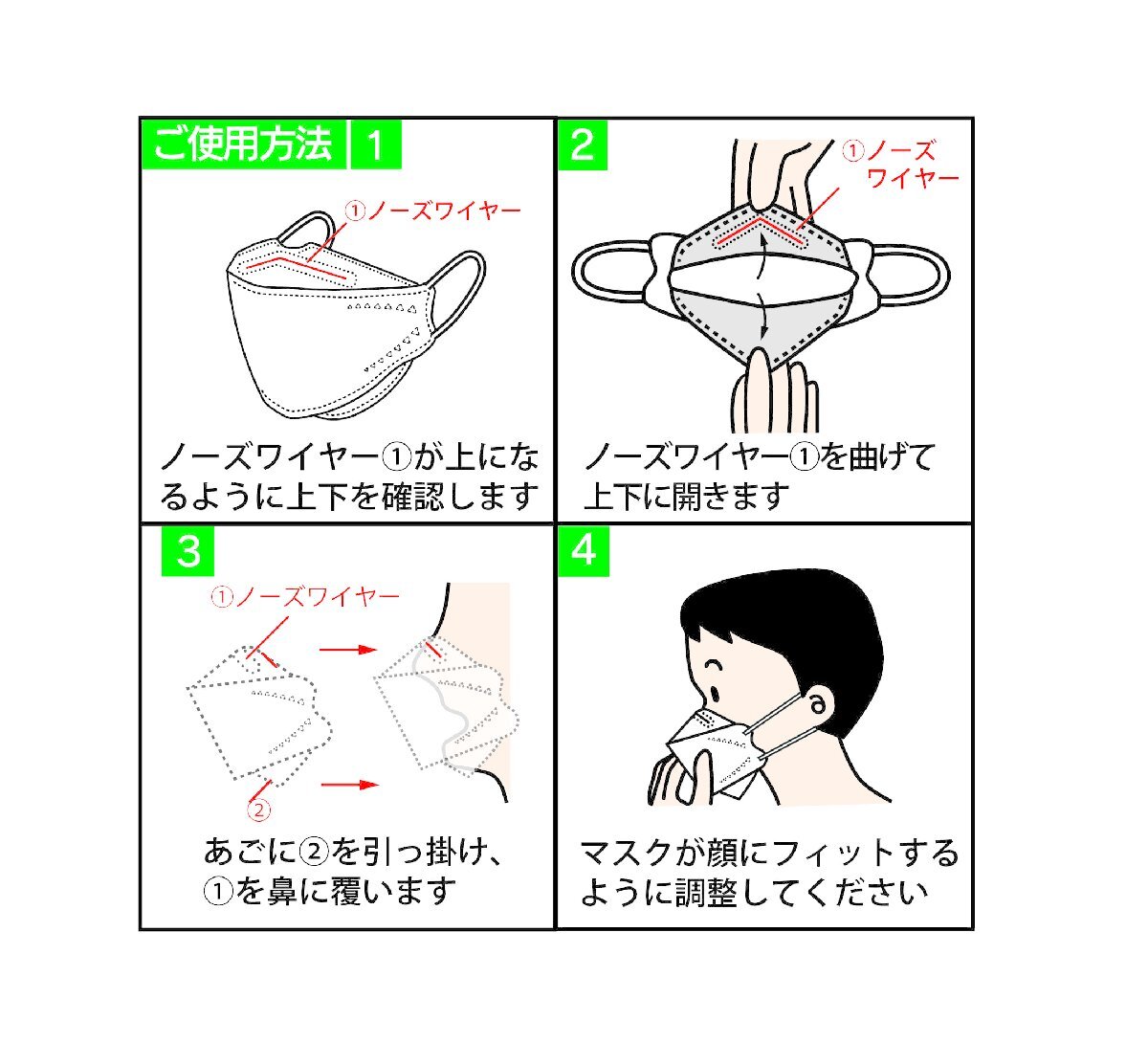 ご使用方法 1

①ノーズワイヤー

ノーズワイヤー①が上になるように上下を確認します

2

①ノーズワイヤー

ノーズワイヤー①を曲げて上下に開きます

3

①ノーズワイヤー

②

あごに②を引っ掛け、①を鼻に覆います

4

マスクが顔にフィットするように調整してください