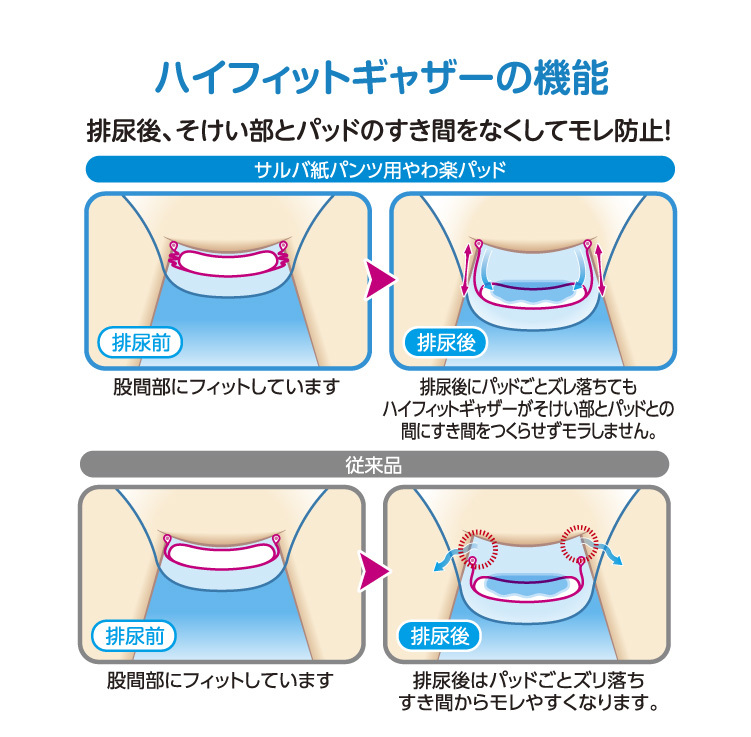 ハイフィットギャザーの機能

排尿後、そけい部とパッドのすき間をなくしてモレ防止!

サルバ紙パンツ用やわ楽パッド

排尿前

股間部にフィットしています

排尿後

排尿後にパッドごとズレ落ちても ハイフィットギャザーがそけい部とパッドとの間にすき間をつくらせずモラしません。

従来品

排尿前

股間部にフィットしています

排尿後

排尿後はパッドごとズリ落ち すき間からモレやすくなります。