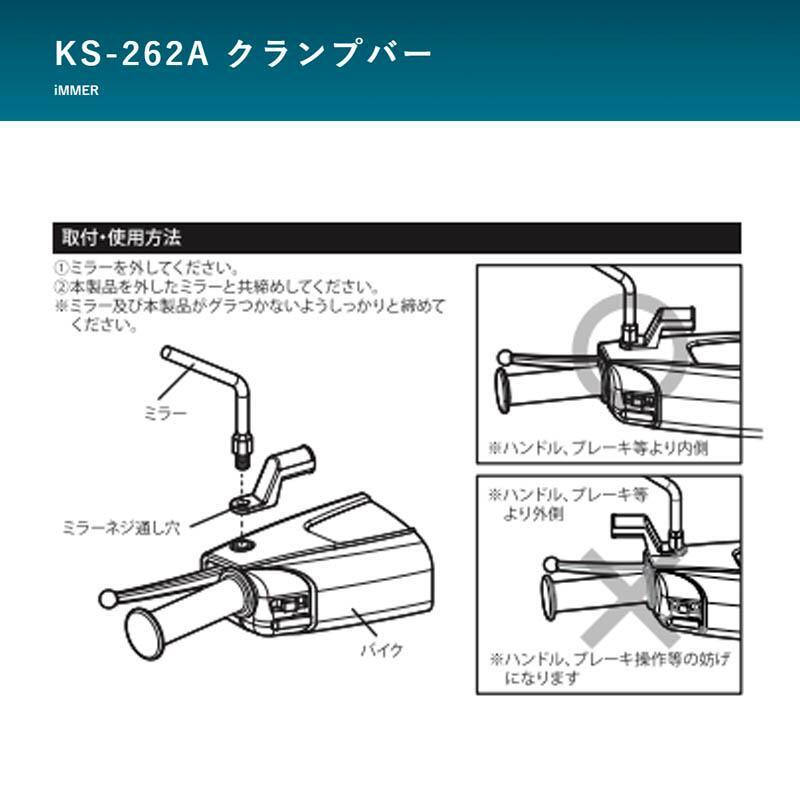 KS-262A クランプバー

iMMER

取付・使用方法

①ミラーを外してください。
②本製品を外したミラーと共締めしてください。
※ミラー及び本製品がグラつかないようしっかりと締めてください。

ミラー

ミラーネジ通し穴

バイク

※ハンドル、ブレーキ等より内側

※ハンドル、ブレーキ等より外側

※ハンドル、ブレーキ操作等の妨げになります