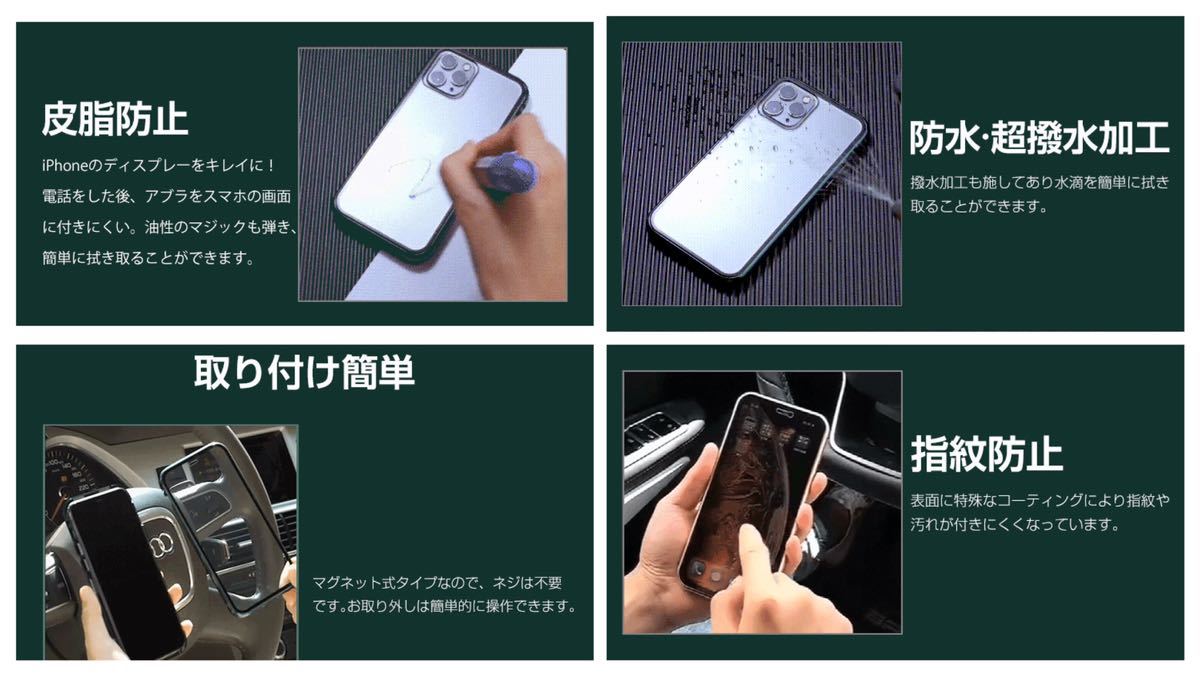 皮脂防止

iPhoneのディスプレーをキレイに！電話をした後、アブラをスマホの画面に付きにくい。油性のマジックも弾き、簡単に拭き取ることができます。

防水·超撥水加工

撥水加工も施してあり水滴を簡単に拭き取ることができます。

取り付け簡単

マグネット式タイプなので、ネジは不要です。お取り外しは簡単的に操作できます。

指紋防止

表面に特殊なコーティングにより指紋や汚れが付きにくくなっています。