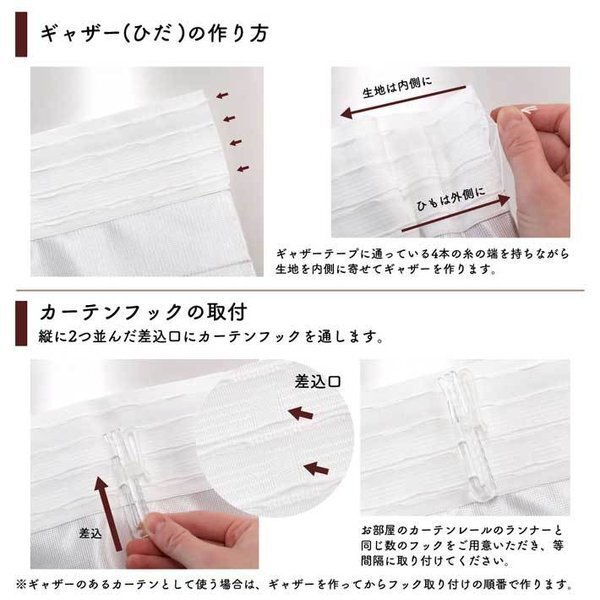 ギャザー(ひだ)の作り方

生地は内側に

ひもは外側に

ギャザーテープに通っている4本の糸の端を持ちながら生地を内側に寄せてギャザーを作ります。

カーテンフックの取付

縦に2つ並んだ差込口にカーテンフックを通します。

差込口

差込

お部屋のカーテンレールのランナーと同じ数のフックをご用意いただき、等間隔に取り付けてください。

※ギャザーのあるカーテンとして使う場合は、ギャザーを作ってからフック取り付けの順番で作ります。