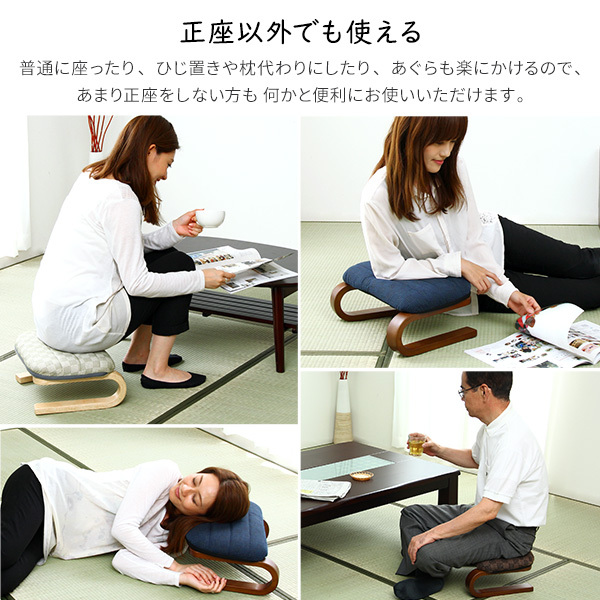 正座以外でも使える

普通に座ったり、ひじ置きや枕代わりにしたり、あぐらも楽にかけるので、あまり正座をしない方も 何かと便利にお使いいただけます。