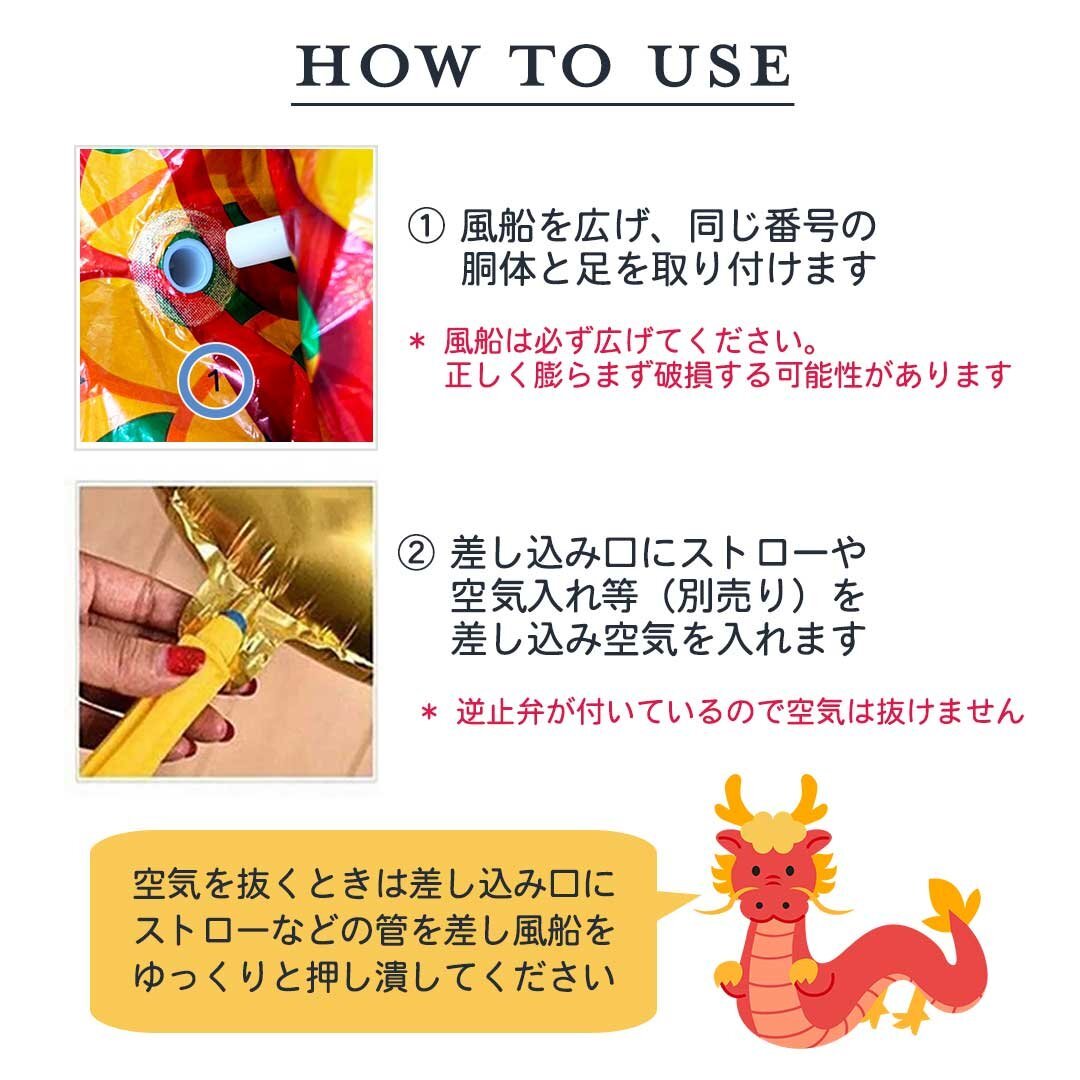 HOW TO USE

1

① 風船を広げ、同じ番号の胴体と足を取り付けます

＊ 風船は必ず広げてください。
正しく膨らまず破損する可能性があります

② 差し込み口にストローや空気入れ等（別売り）を差し込み空気を入れます

＊ 逆止弁が付いているので空気は抜けません

空気を抜くときは差し込み口にストローなどの管を差し風船をゆっくりと押し潰してください