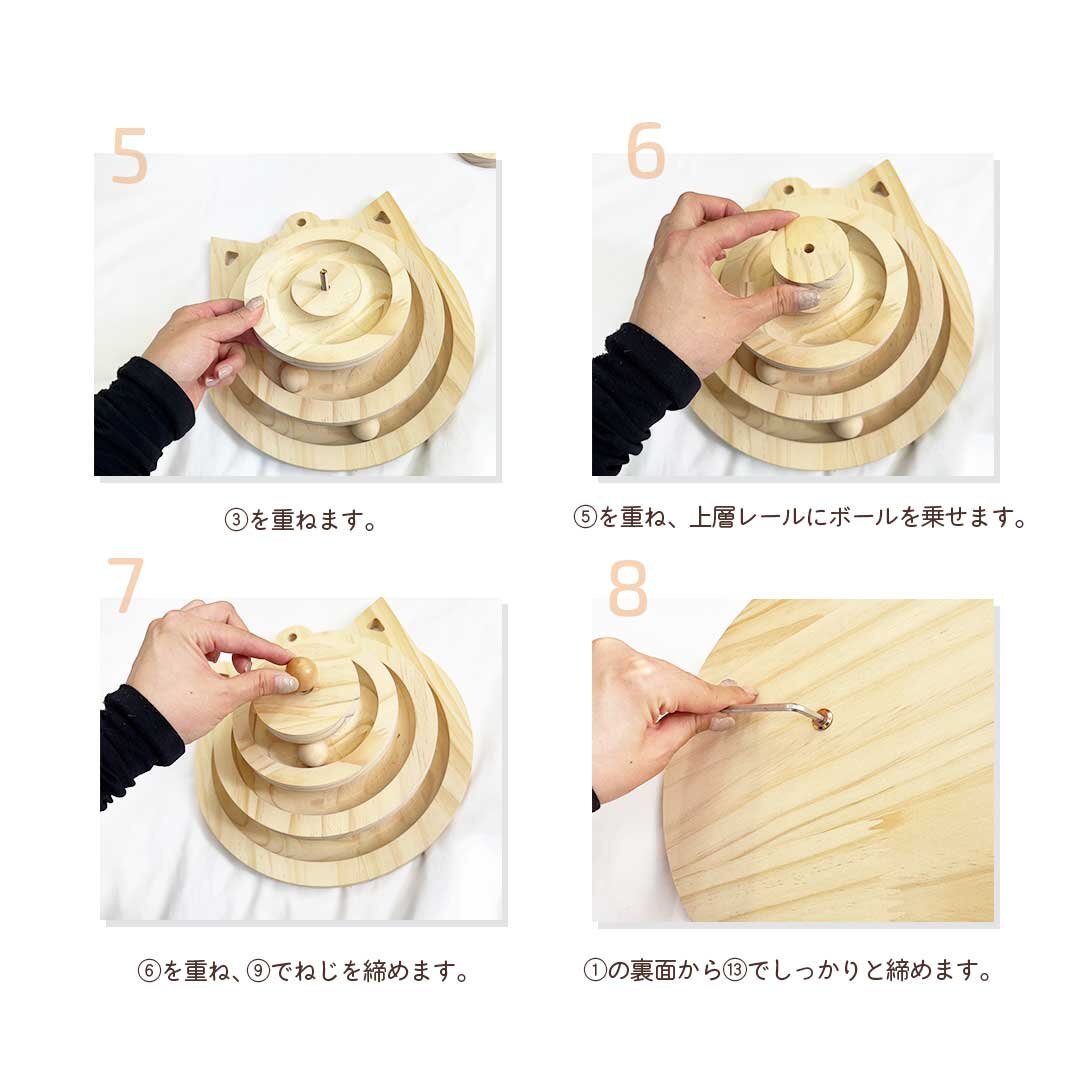 5

③を重ねます。

6

⑤を重ね、上層レールにボールを乗せます。

7

⑥を重ね、⑨でねじを締めます。

8

①の裏面から⑬でしっかりと締めます。