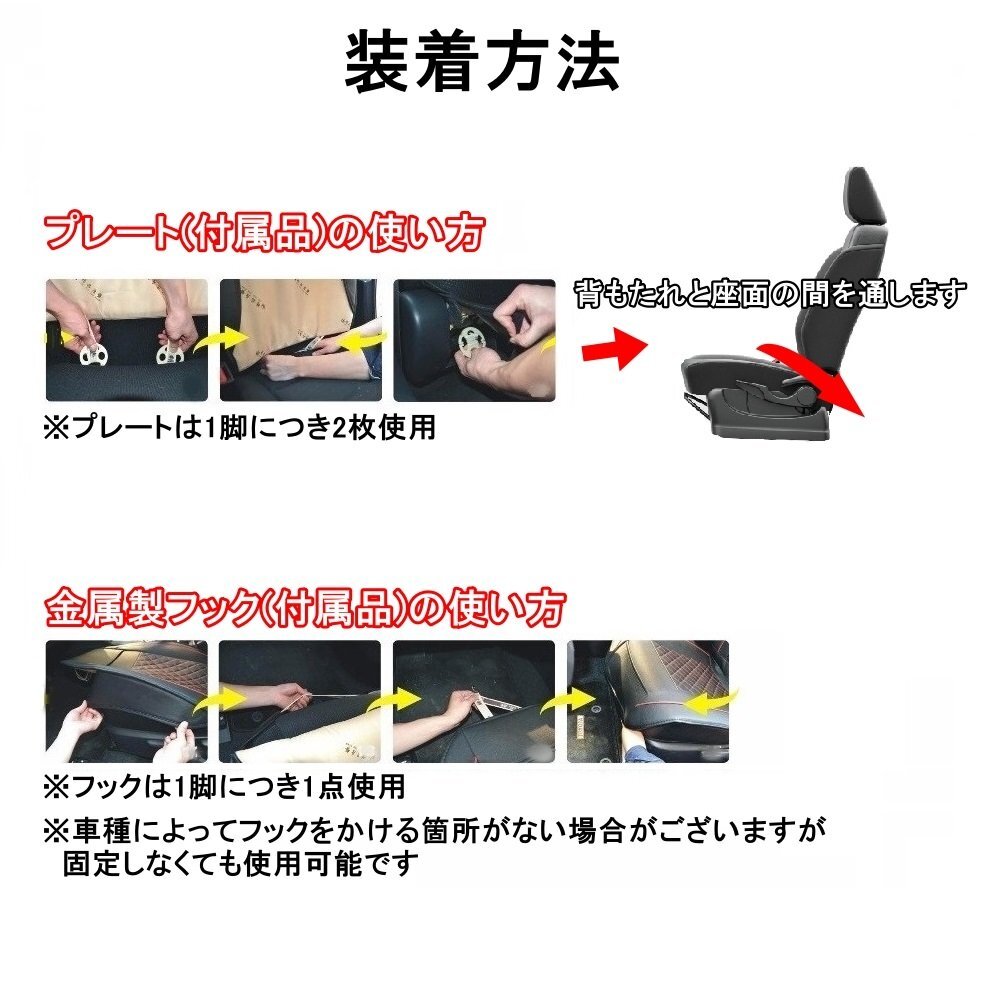 装着方法

プレート(付属品)の使い方

背もたれと座面の間を通します

※プレートは1脚につき2枚使用

金属製フック(付属品)の使い方

※フックは1脚につき1点使用

※車種によってフックをかける箇所がない場合がございますが固定しなくても使用可能です