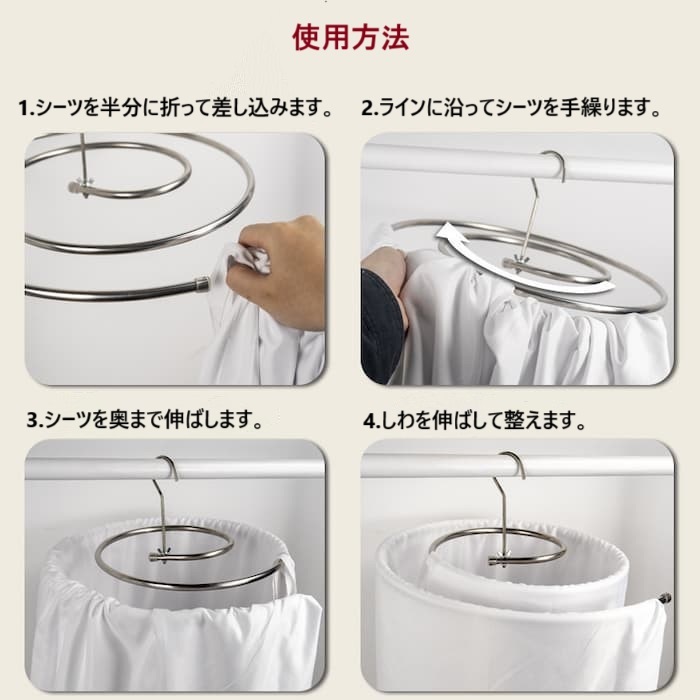 使用方法

1.シーツを半分に折って差し込みます。

2.ラインに沿ってシーツを手繰ります。

3.シーツを奥まで伸ばします。

4.しわを伸ばして整えます。