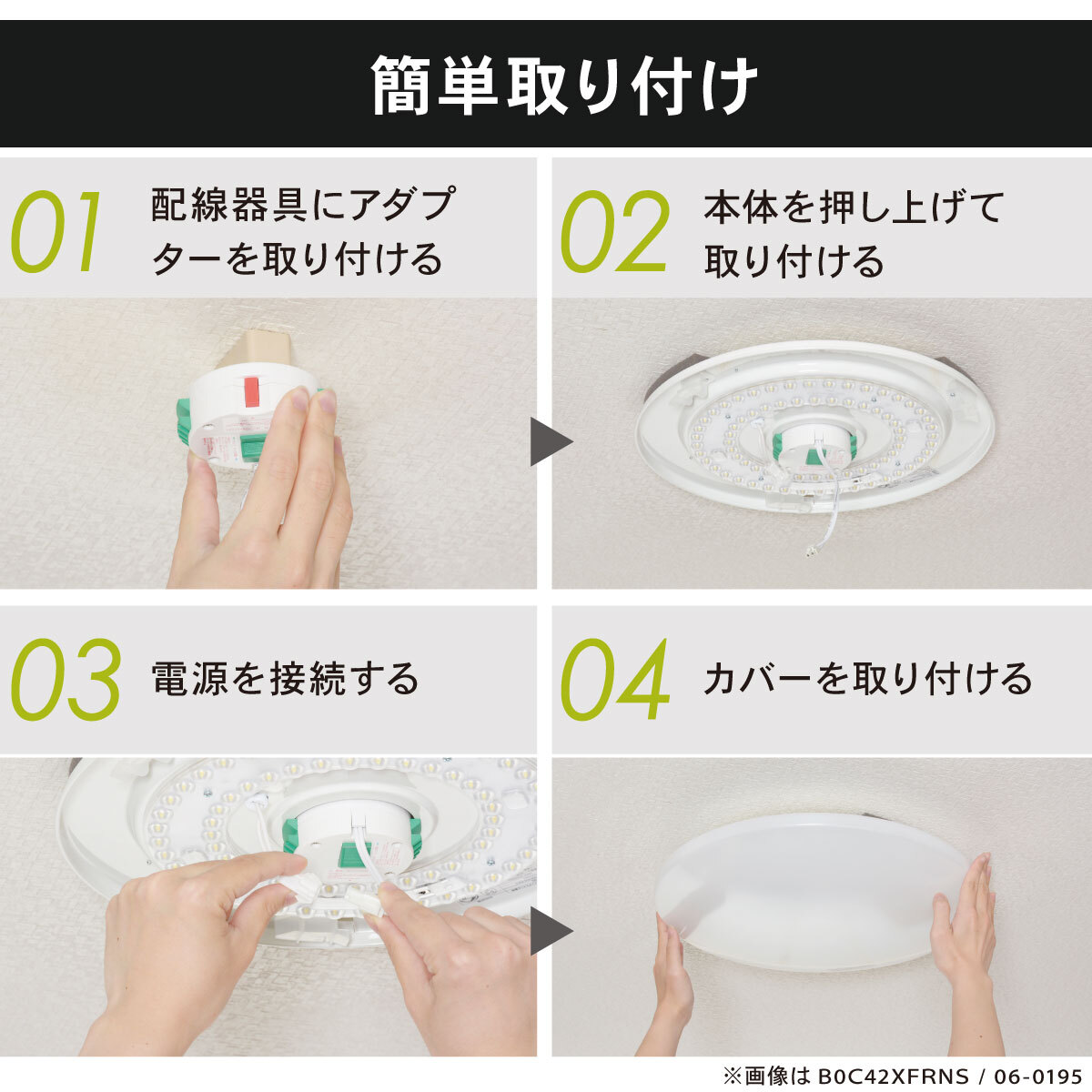 簡単取り付け

01 配線器具にアダプターを取り付ける

02 本体を押し上げて取り付ける

03 電源を接続する

04 カバーを取り付ける

※画像は B0C42XFRNS / 06-0195