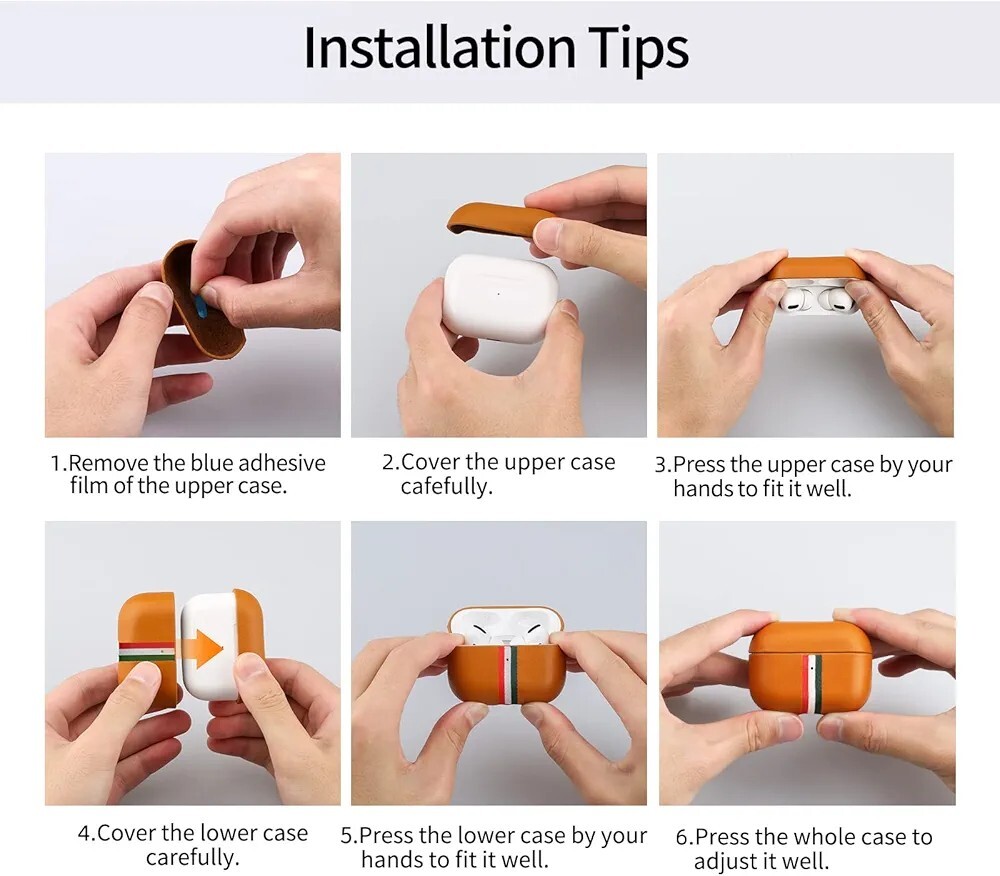 Installation Tips

1.Remove the blue adhesive film of the upper case.

2.Cover the upper case cafefully.

3.Press the upper case by your hands to fit it well.

4.Cover the lower case carefully.

5.Press the lower case by your hands to fit it well.

6.Press the whole case to adjust it well.