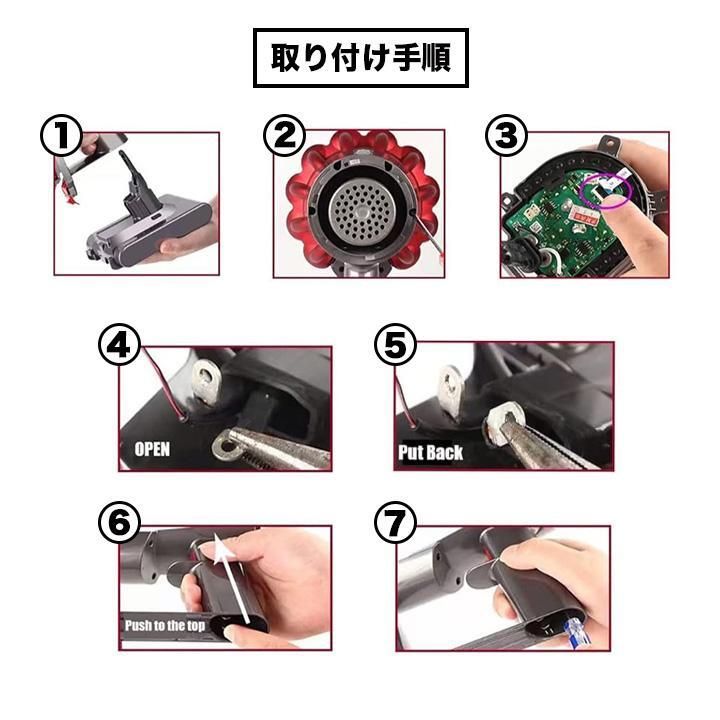 取り付け手順

①

②

③

④

OPEN

⑤

Put Back

⑥

Push to the top

⑦