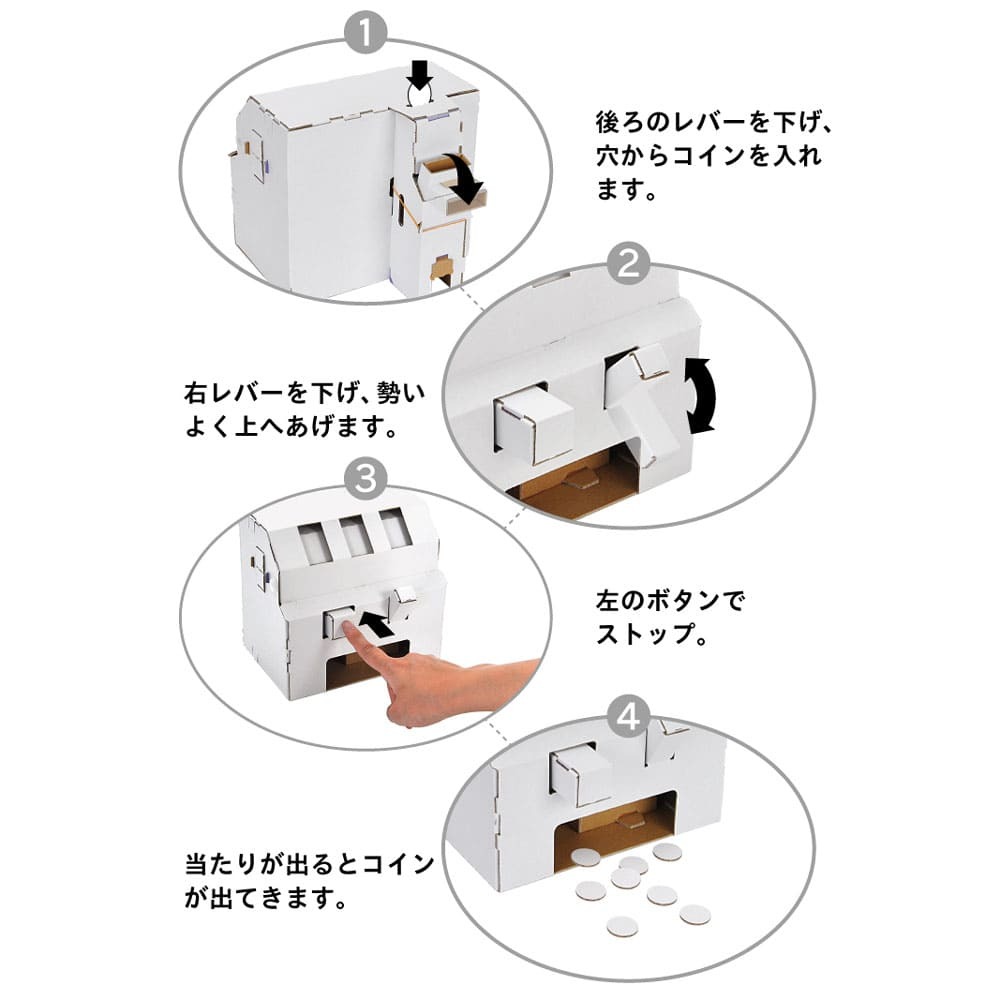 1

後ろのレバーを下げ、穴からコインを入れます。

2

右レバーを下げ、勢いよく上へあげます。

3

左のボタンでストップ。

4

当たりが出るとコインが出てきます。