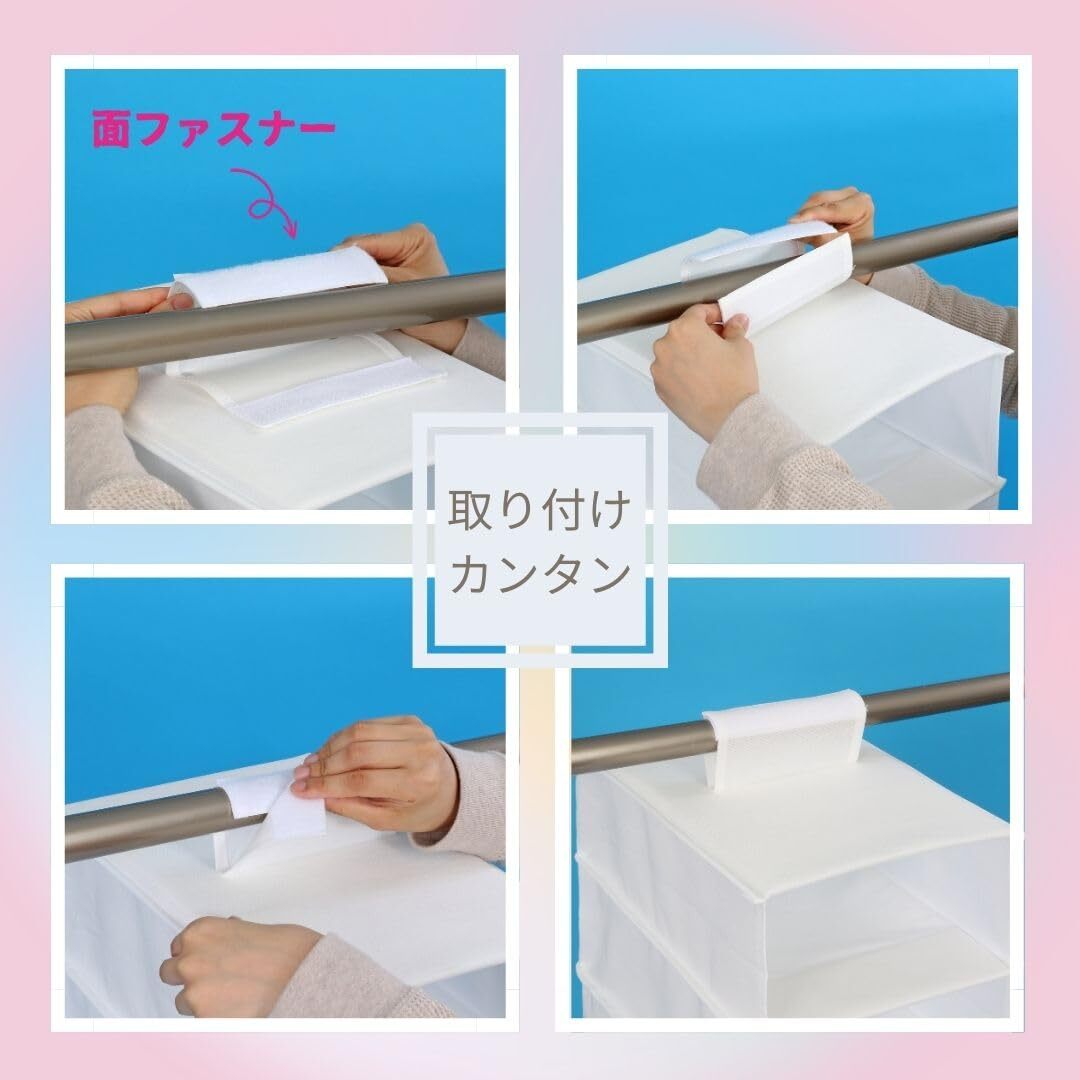 面ファスナー

取り付け
カンタン