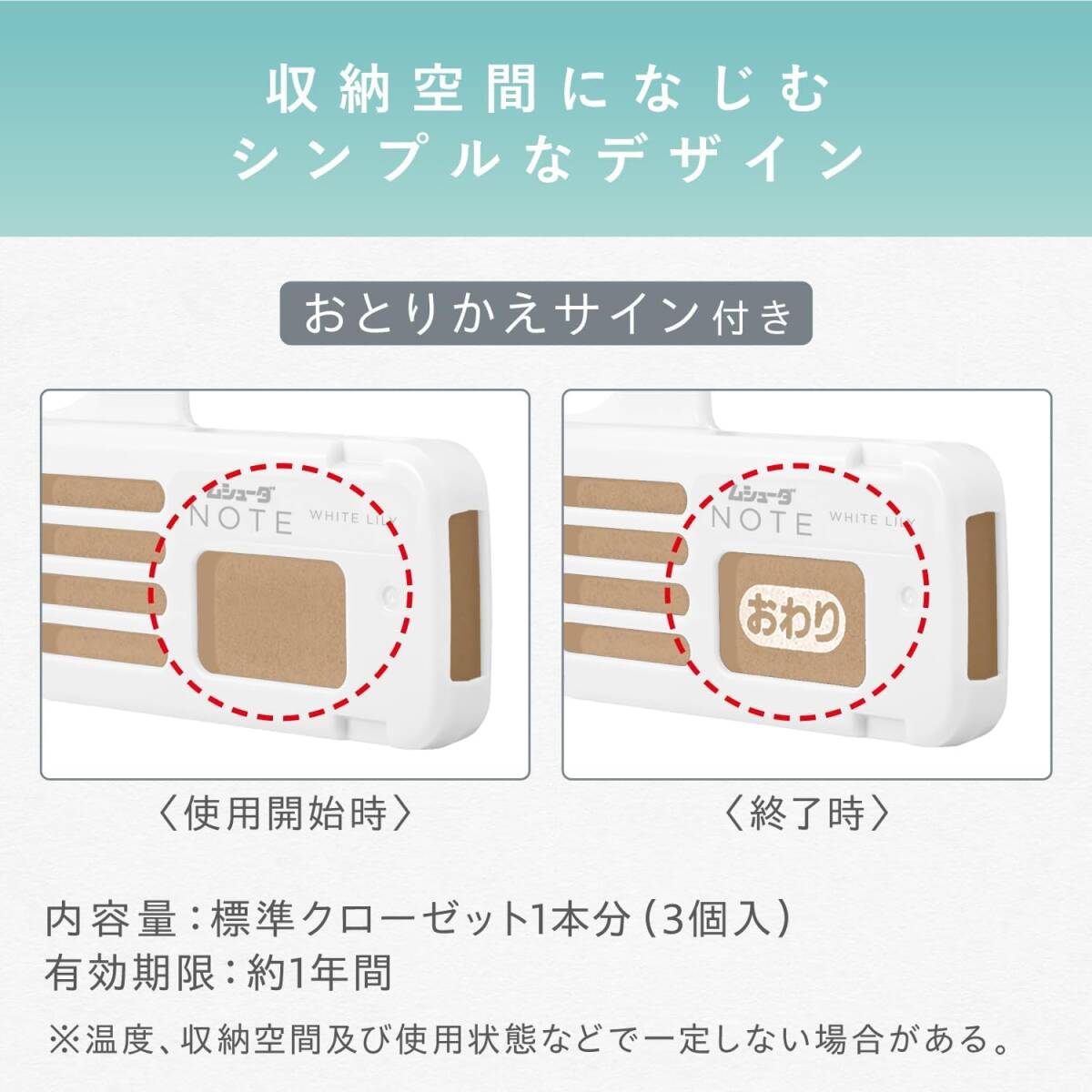 収納空間になじむ
シンプルなデザイン

おとりかえサイン付き

ムシューダ
NOTE
WHITE LILY

〈使用開始時〉

ムシューダ
NOTE
WHITE LILY
おわり

〈終了時〉

内容量：標準クローゼット1本分（3個入）
有効期限：約1年間

※温度、収納空間及び使用状態などで一定しない場合がある。