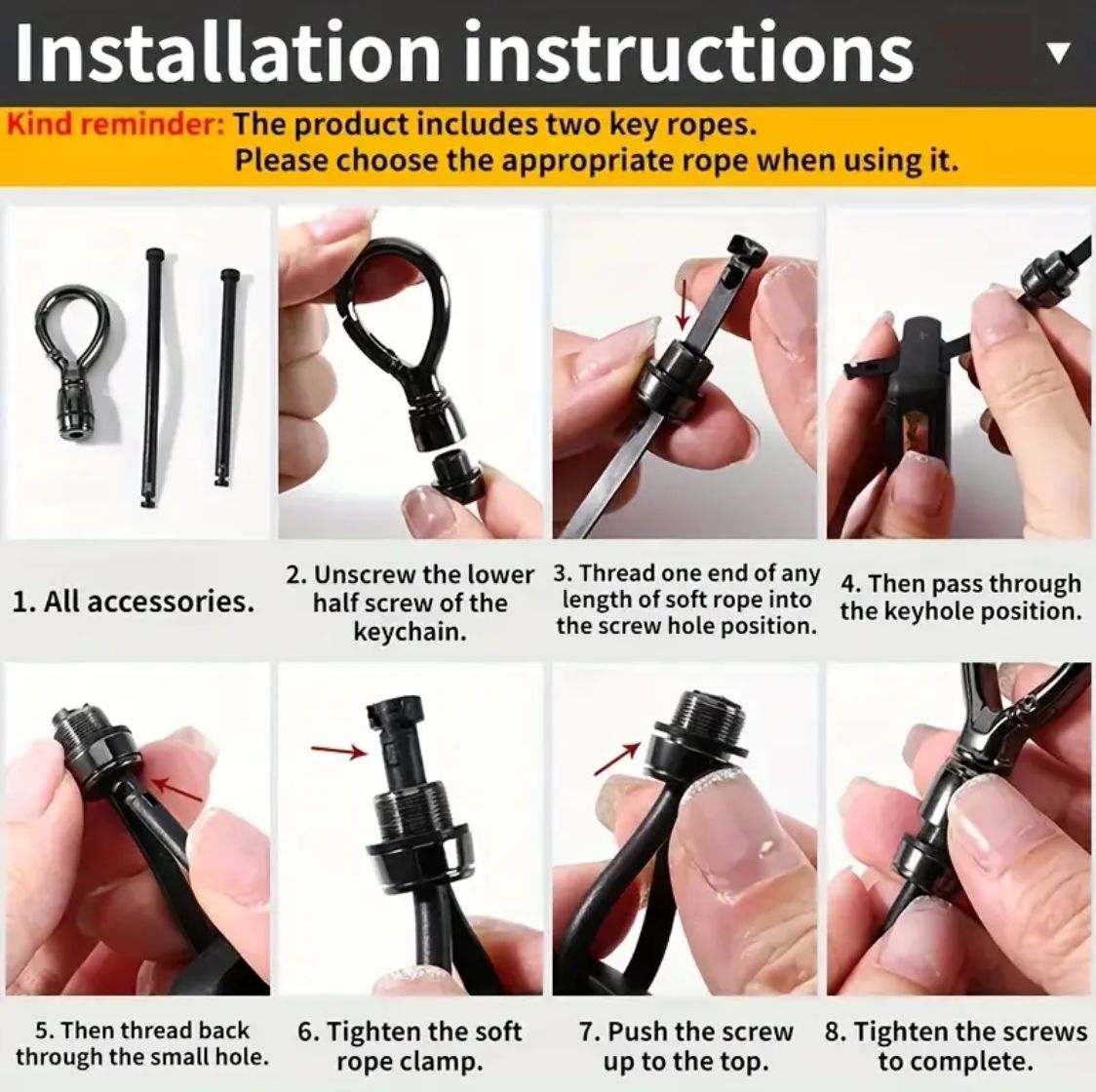 Installation instructions

Kind reminder: The product includes two key ropes. Please choose the appropriate rope when using it.

1. All accessories.

2. Unscrew the lower half screw of the keychain.

3. Thread one end of any length of soft rope into the screw hole position.

4. Then pass through the keyhole position.

5. Then thread back through the small hole.

6. Tighten the soft rope clamp.

7. Push the screw up to the top.

8. Tighten the screws to complete.