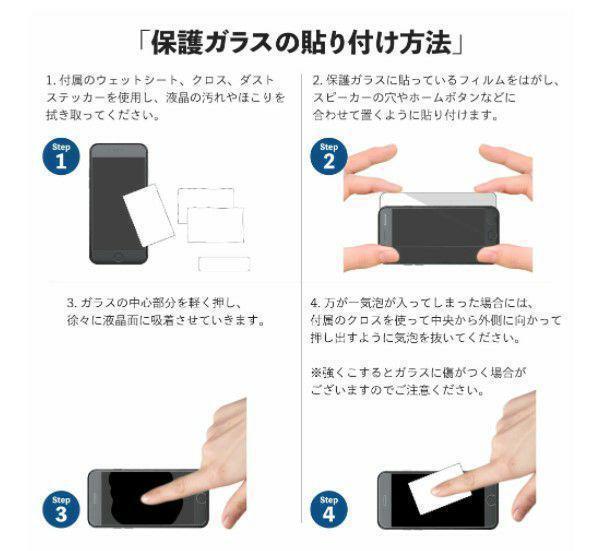 「保護ガラスの貼り付け方法」

1. 付属のウェットシート、クロス、ダストステッカーを使用し、液晶の汚れやほこりを拭き取ってください。

Step 1

2. 保護ガラスに貼っているフィルムをはがし、スピーカーの穴やホームボタンなどに合わせて置くように貼り付けます。

Step 2

3. ガラスの中心部分を軽く押し、徐々に液晶面に吸着させていきます。

Step 3

4. 万が一気泡が入ってしまった場合には、付属のクロスを使って中央から外側に向かって押し出すように気泡を抜いてください。

※強くこするとガラスに傷がつく場合がございますのでご注意ください。

Step 4