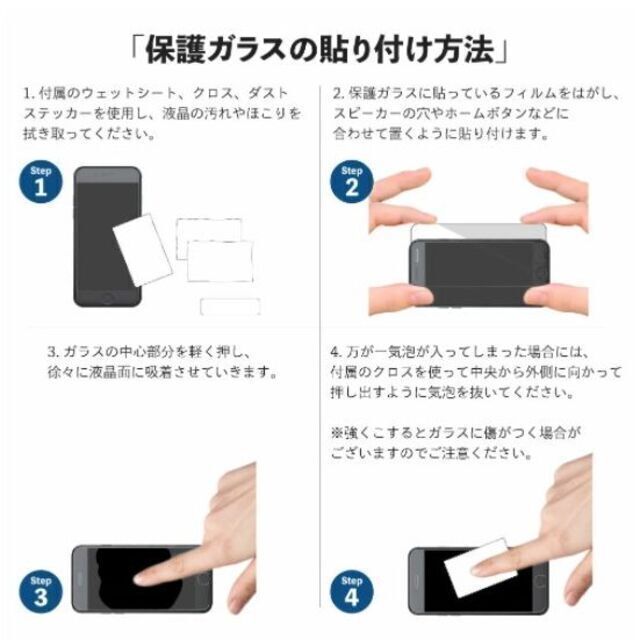 「保護ガラスの貼り付け方法」

1. 付属のウェットシート、クロス、ダストステッカーを使用し、液晶の汚れやほこりを拭き取ってください。

Step 1

2. 保護ガラスに貼っているフィルムをはがし、スピーカーの穴やホームボタンなどに合わせて置くように貼り付けます。

Step 2

3. ガラスの中心部分を軽く押し、徐々に液晶面に吸着させていきます。

Step 3

4. 万が一気泡が入ってしまった場合には、付属のクロスを使って中央から外側に向かって押し出すように気泡を抜いてください。

※強くこするとガラスに傷がつく場合がございますのでご注意ください。

Step 4