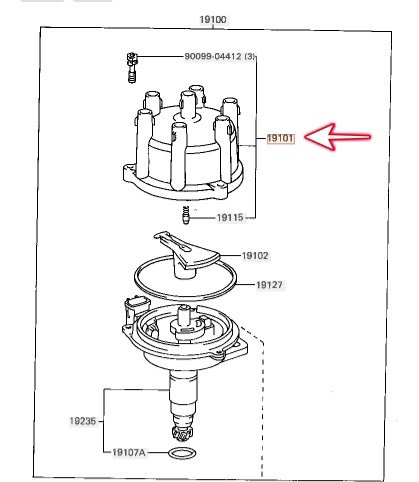 19100

90099-04412 (3)

19101

19115

19102

19127

19235

19107A