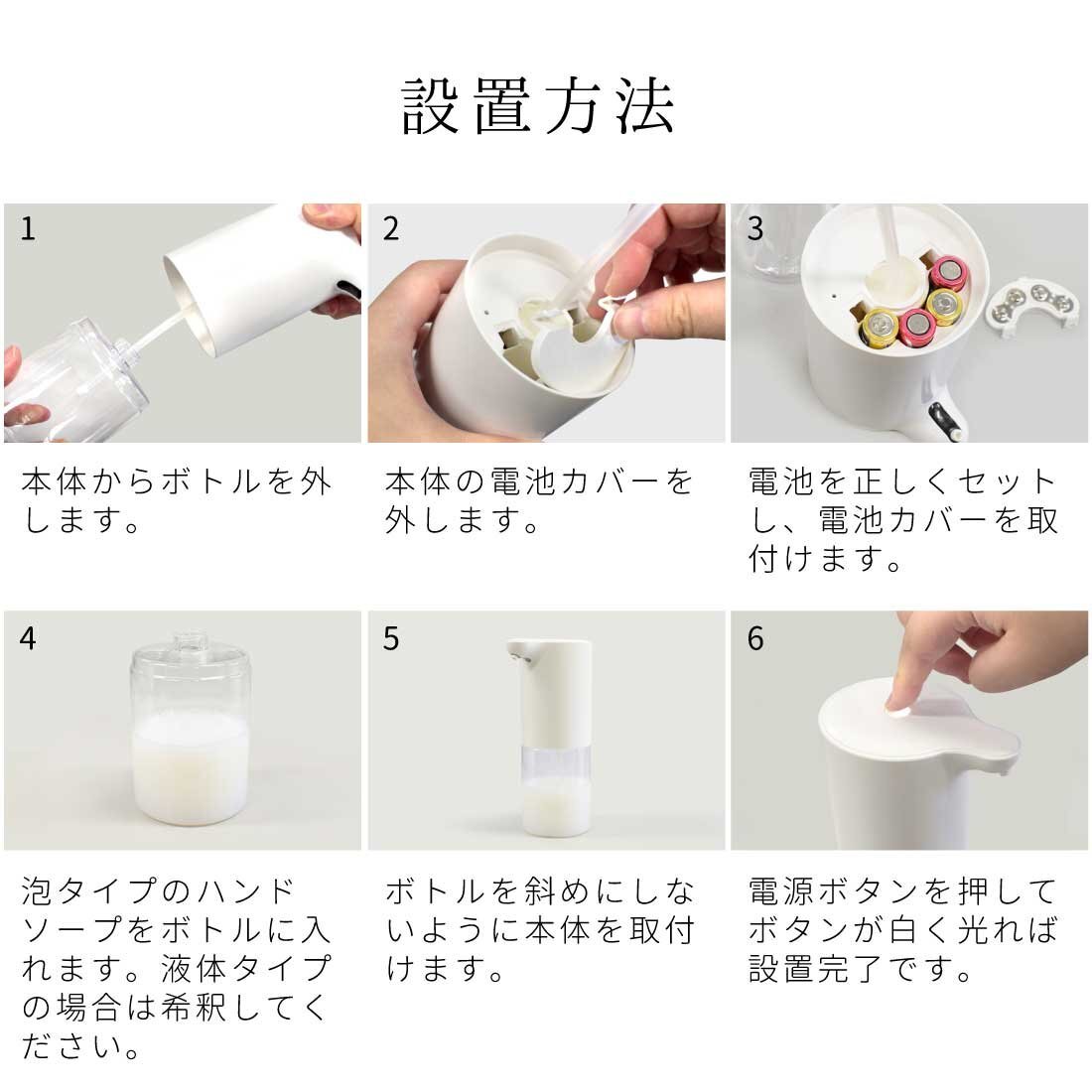 設置方法

1

本体からボトルを外します。

2

本体の電池カバーを外します。

3

電池を正しくセットし、電池カバーを取付けます。

4

泡タイプのハンドソープをボトルに入れます。液体タイプの場合は希釈してください。

5

ボトルを斜めにしないように本体を取付けます。

6

電源ボタンを押してボタンが白く光れば設置完了です。