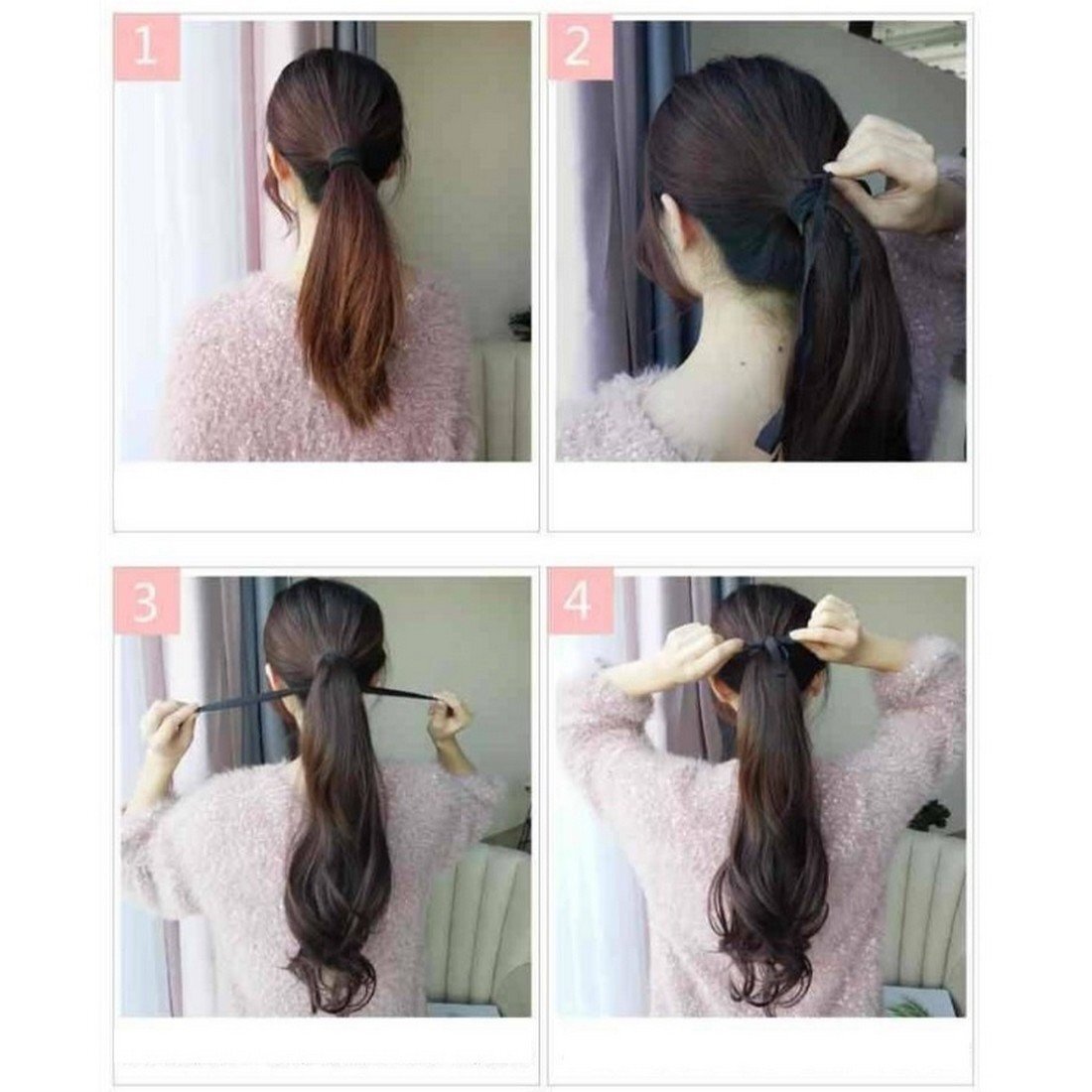 1

2

3

4