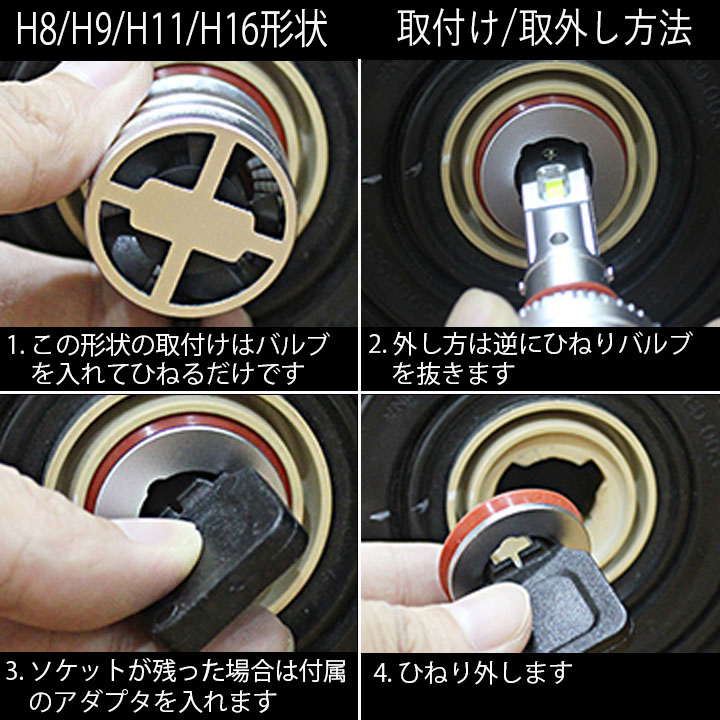 H8/H9/H11/H16形状 取付け/取外し方法

1. この形状の取付けはバルブを入れてひねるだけです

2. 外し方は逆にひねりバルブを抜きます

3. ソケットが残った場合は付属のアダプタを入れます

4. ひねり外します