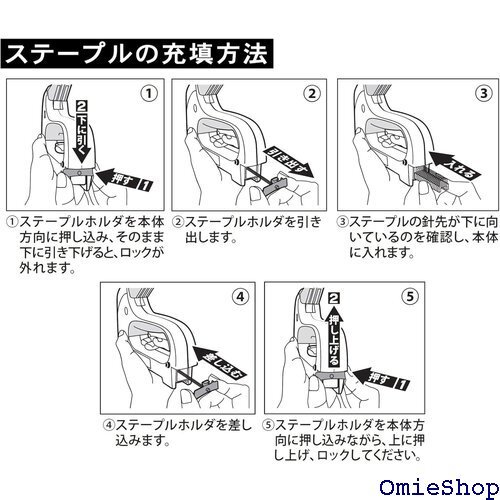 ステープルの充填方法

①

2 下に引く

押す 1

①ステープルホルダを本体方向に押し込み、そのまま下に引き下げると、ロックが外れます。

②

引き出す

②ステープルホルダを引き出します。

③

入れる

③ステープルの針先が下に向いているのを確認し、本体に入れます。

④

差し込む

④ステープルホルダを差し込みます。

⑤

2 押し上げる

押す 1

⑤ステープルホルダを本体方向に押し込みながら、上に押し上げ、ロックしてください。

OmieShop