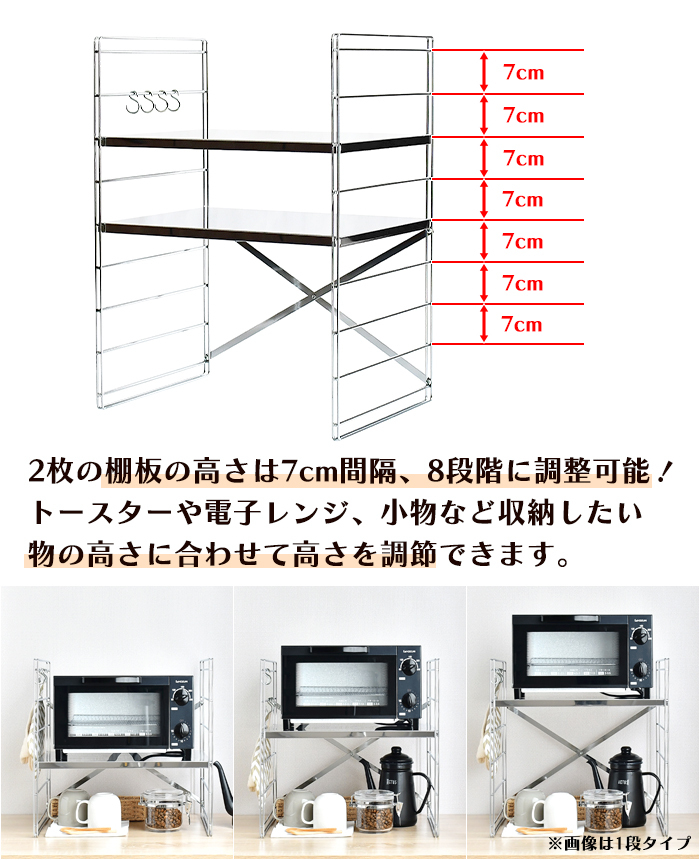 7cm
7cm
7cm
7cm
7cm
7cm
7cm

2枚の棚板の高さは7cm間隔、8段階に調整可能！
トースターや電子レンジ、小物など収納したい
物の高さに合わせて高さを調節できます。

※画像は1段タイプ