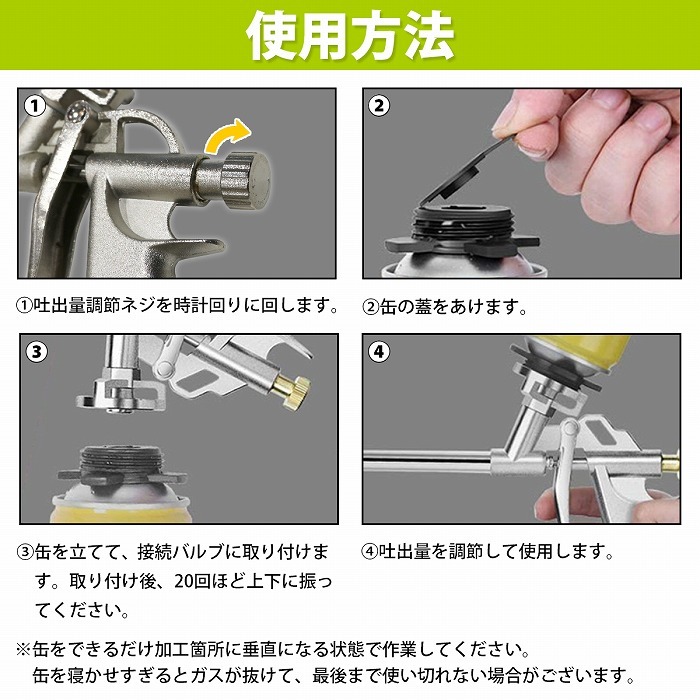 使用方法

1

①吐出量調節ネジを時計回りに回します。

2

②缶の蓋をあけます。

3

③缶を立てて、接続バルブに取り付けます。取り付け後、20回ほど上下に振ってください。

4

④吐出量を調節して使用します。

※缶をできるだけ加工箇所に垂直になる状態で作業してください。
缶を寝かせすぎるとガスが抜けて、最後まで使い切れない場合がございます。