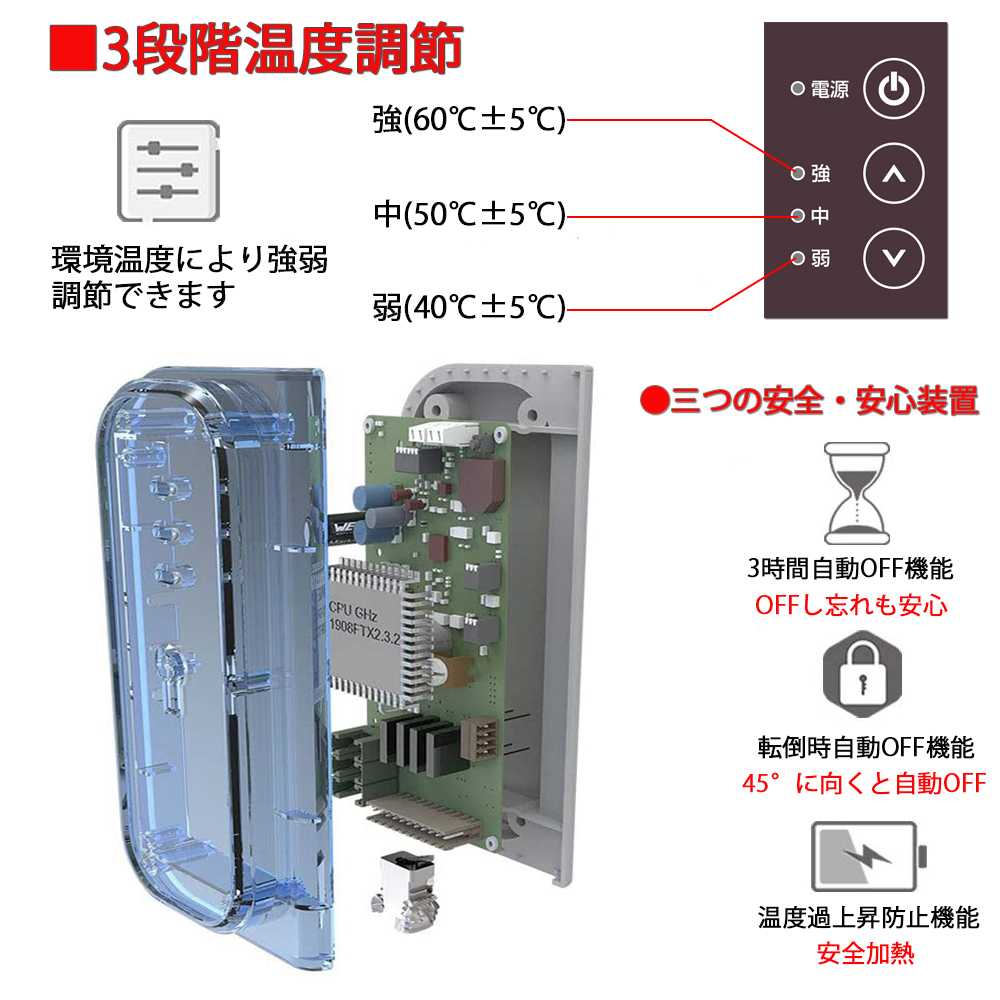 ■3段階温度調節

環境温度により強弱調節できます

強(60℃±5℃)
中(50℃±5℃)
弱(40℃±5℃)

電源
強
中
弱

CPU GHz
1908FTX2.3.2

●三つの安全・安心装置

3時間自動OFF機能
OFFし忘れも安心

転倒時自動OFF機能
45°に向くと自動OFF

温度過上昇防止機能
安全加熱