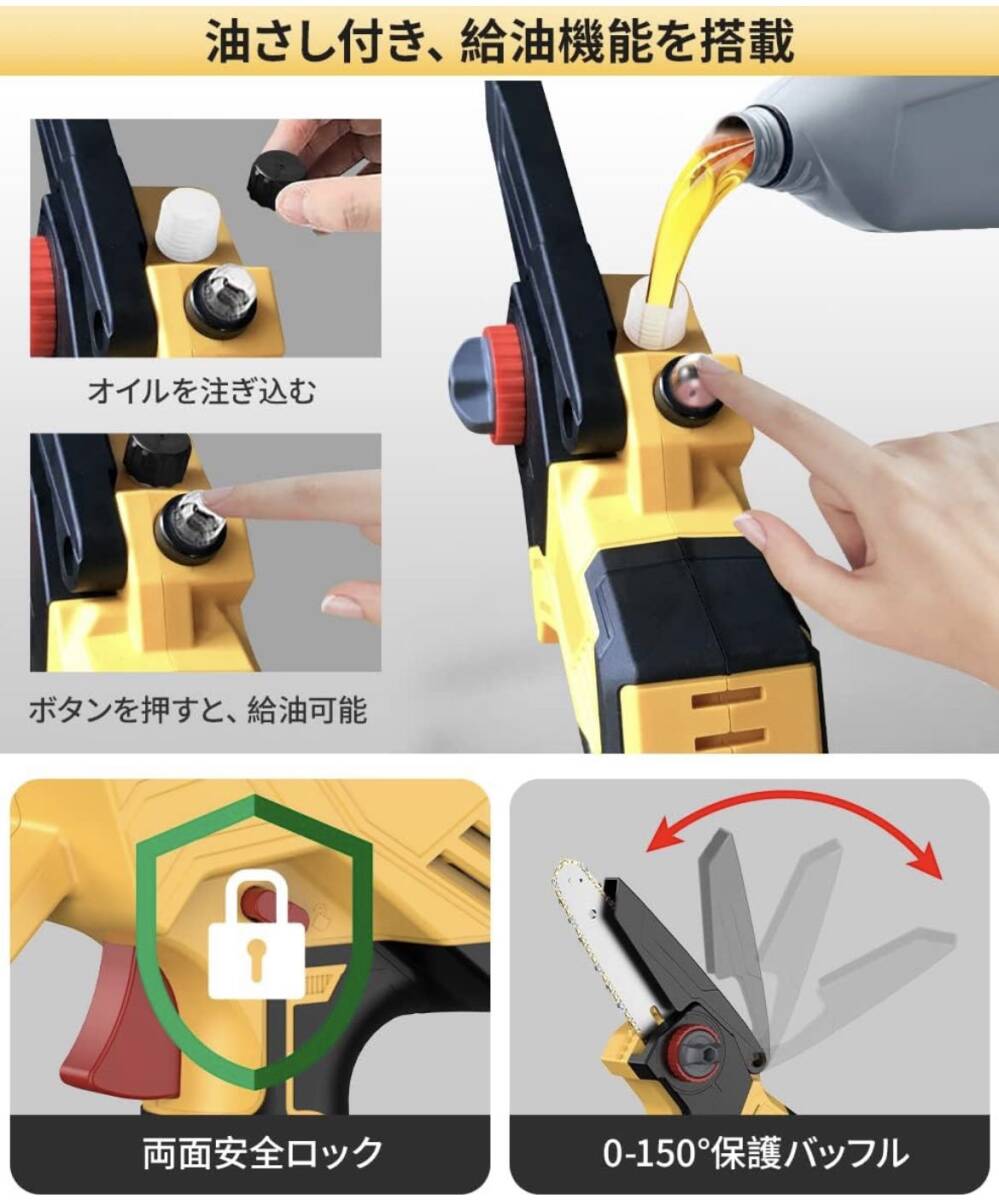 油さし付き、給油機能を搭載

オイルを注ぎ込む

ボタンを押すと、給油可能

両面安全ロック

0-150°保護バッフル