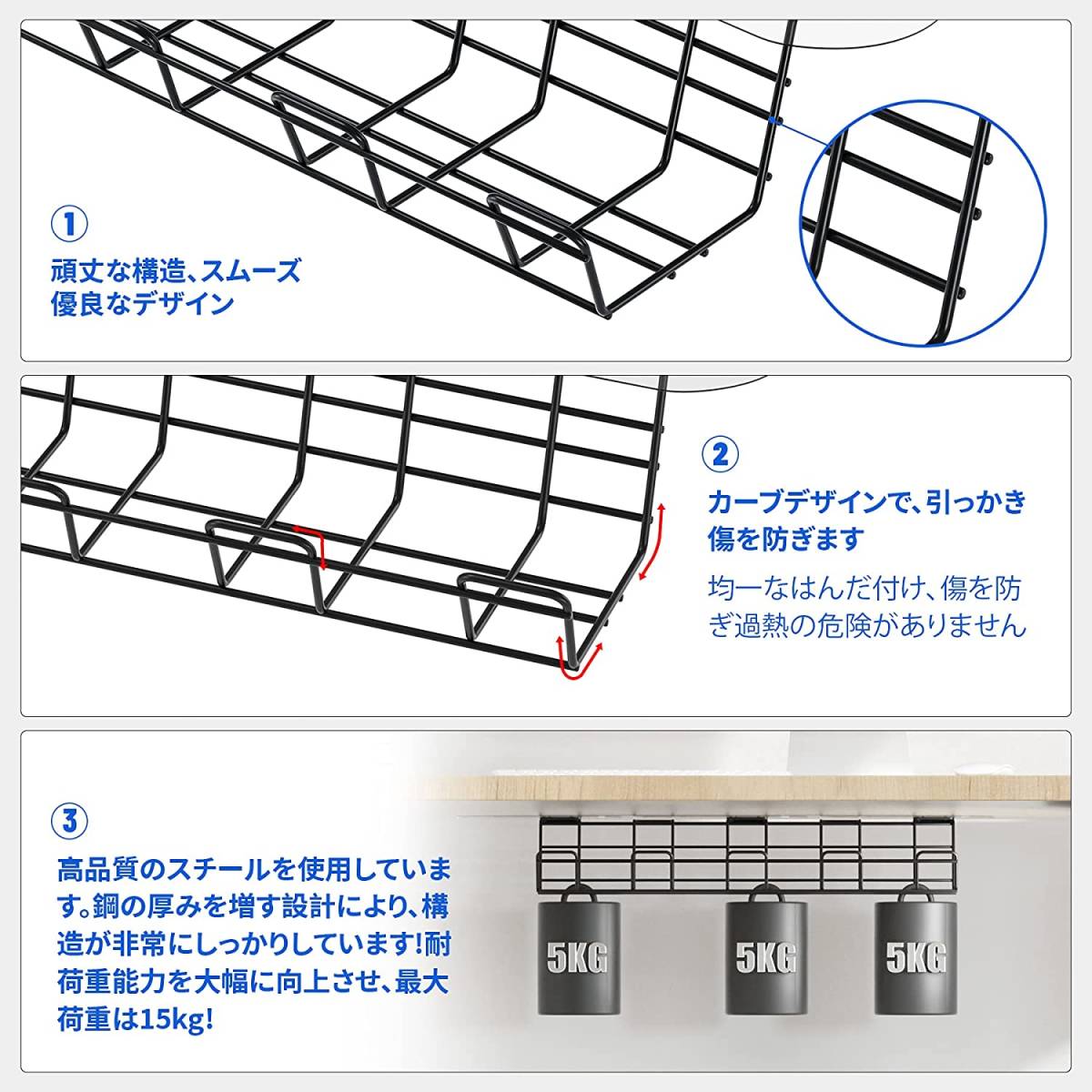 ①

頑丈な構造、スムーズ優良なデザイン

②

カーブデザインで、引っかき傷を防ぎます

均一なはんだ付け、傷を防ぎ過熱の危険がありません

③

高品質のスチールを使用しています。鋼の厚みを増す設計により、構造が非常にしっかりしています!耐荷重能力を大幅に向上させ、最大荷重は15kg!

5KG

5KG

5KG