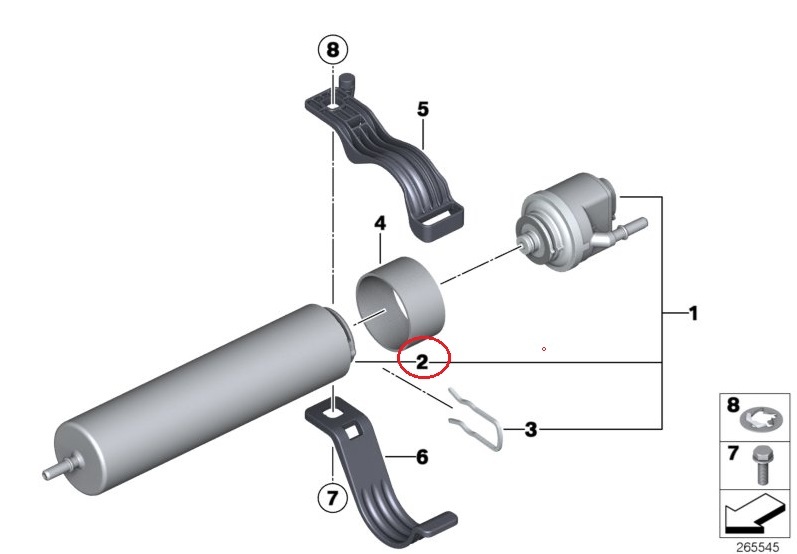 8
5
4
1
2
3
6
7
8
7
265545