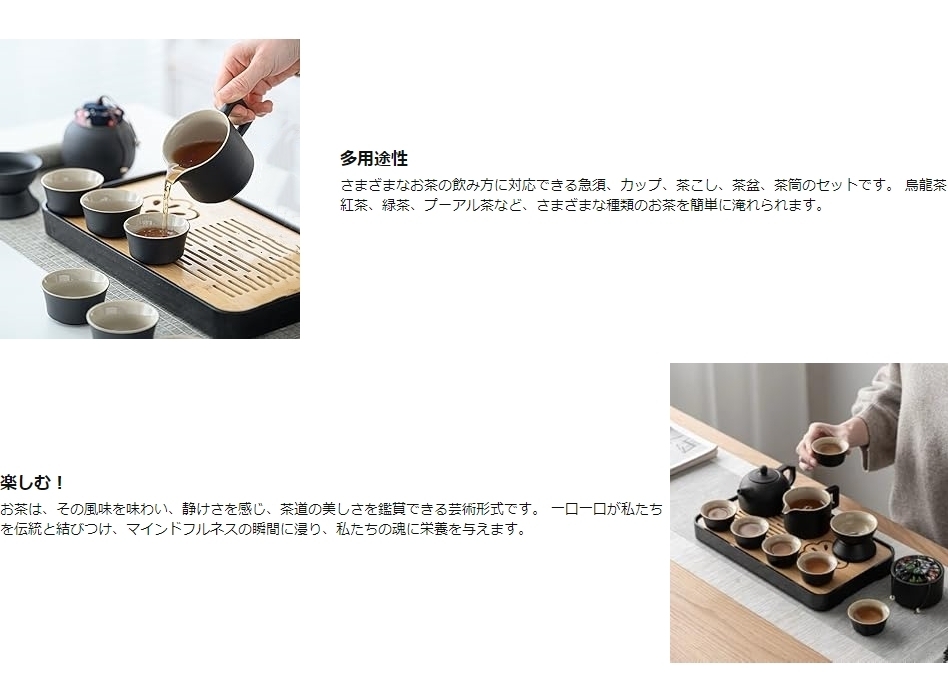 多用途性

さまざまなお茶の飲み方に対応できる急須、カップ、茶こし、茶盆、茶筒のセットです。 烏龍茶 紅茶、緑茶、プーアル茶など、さまざまな種類のお茶を簡単に淹れられます。

楽しむ！

お茶は、その風味を味わい、静けさを感じ、茶道の美しさを鑑賞できる芸術形式です。 一口一口が私たちを伝統と結びつけ、マインドフルネスの瞬間に浸り、私たちの魂に栄養を与えます。