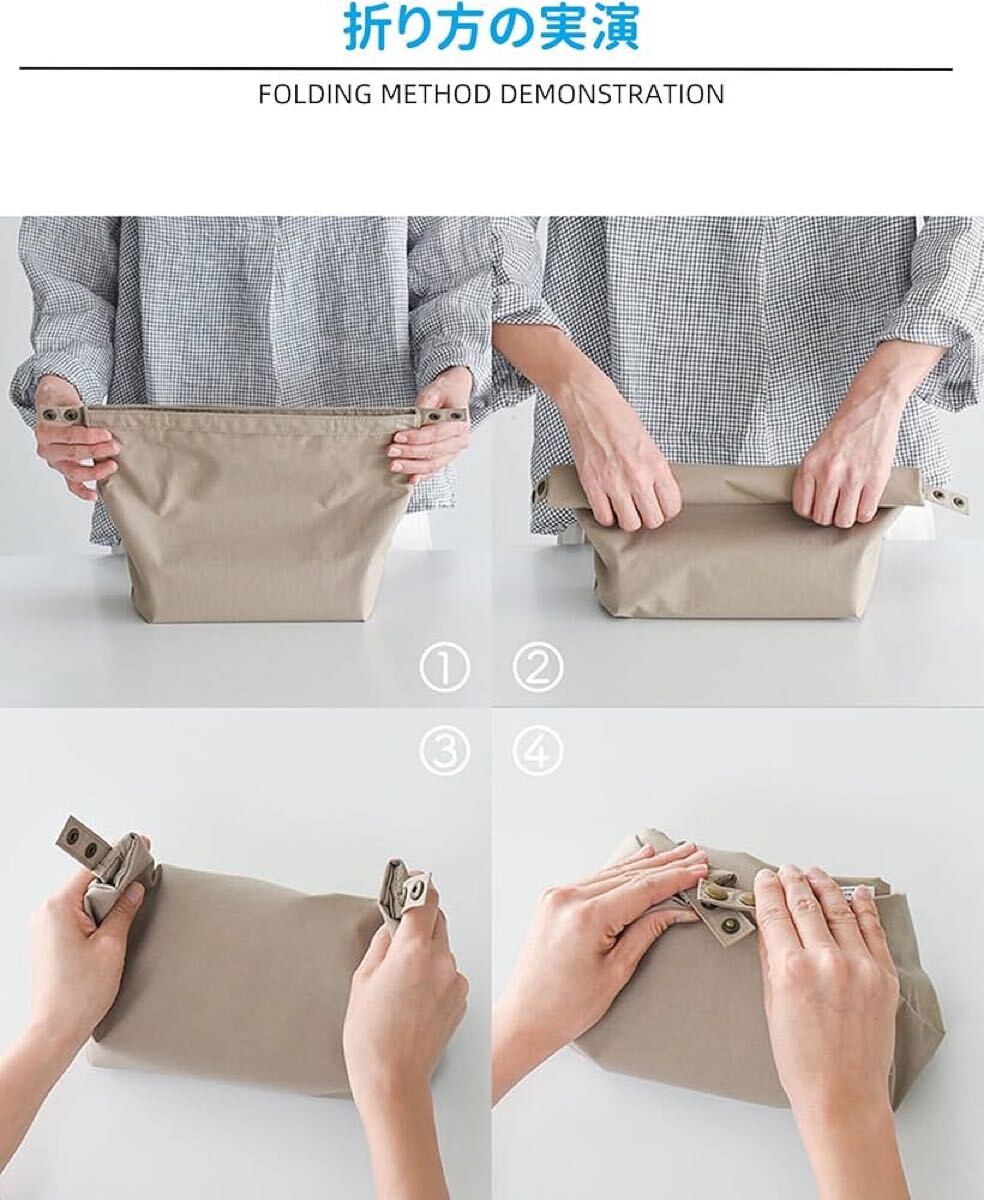 折り方の実演

FOLDING METHOD DEMONSTRATION

① ②

③ ④